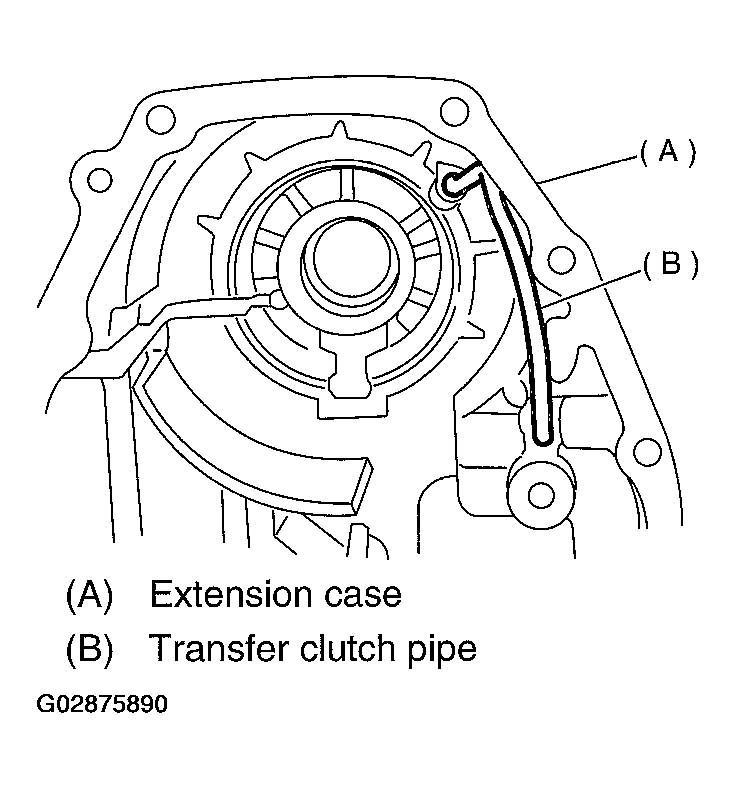 (A)

(B)

(A) Extension case

(B) Transfer clutch pipe

G02875890