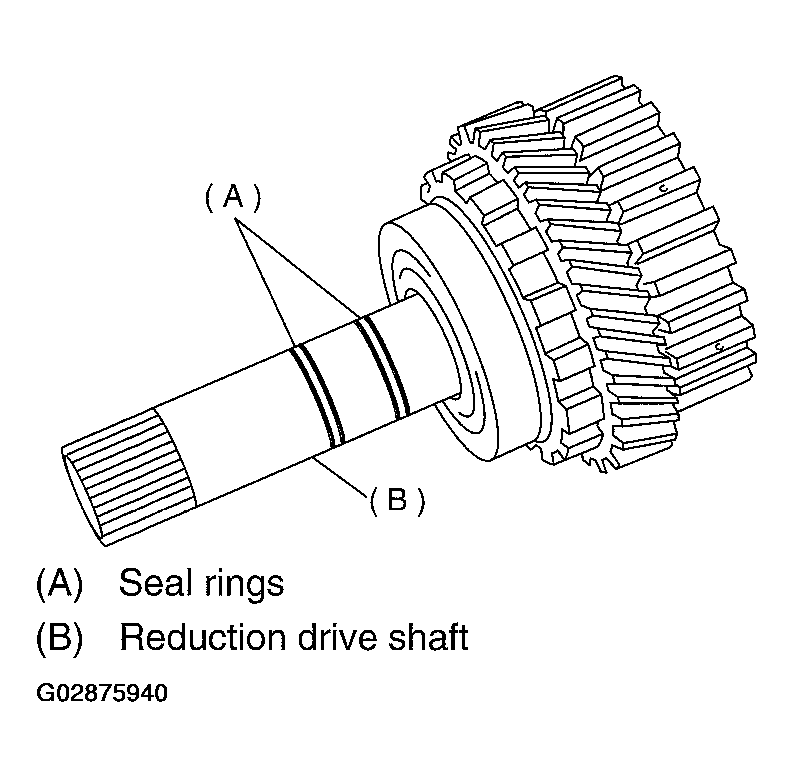 ( A )

( B )

(A) Seal rings

(B) Reduction drive shaft

G02875940