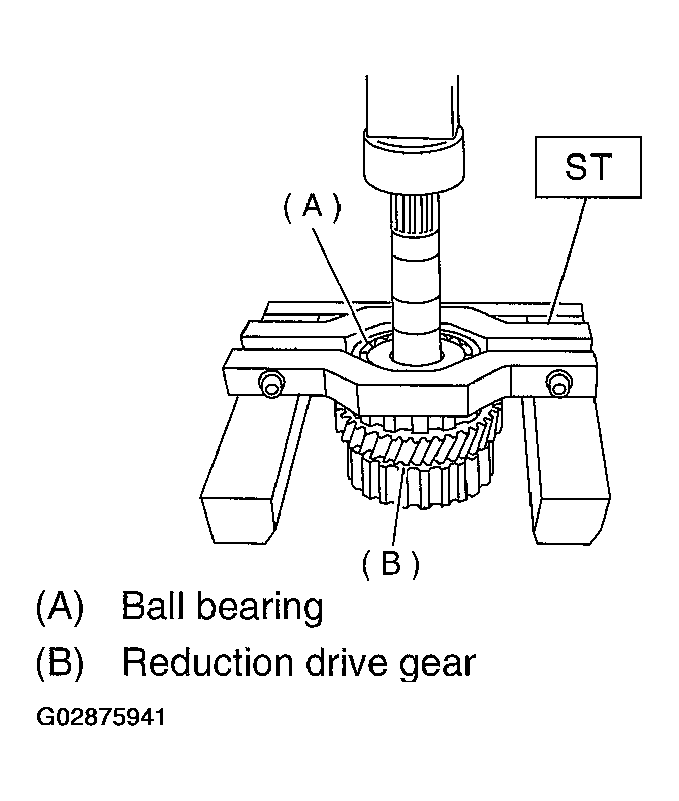 ST
(A)
(B)
(A) Ball bearing
(B) Reduction drive gear
G02875941