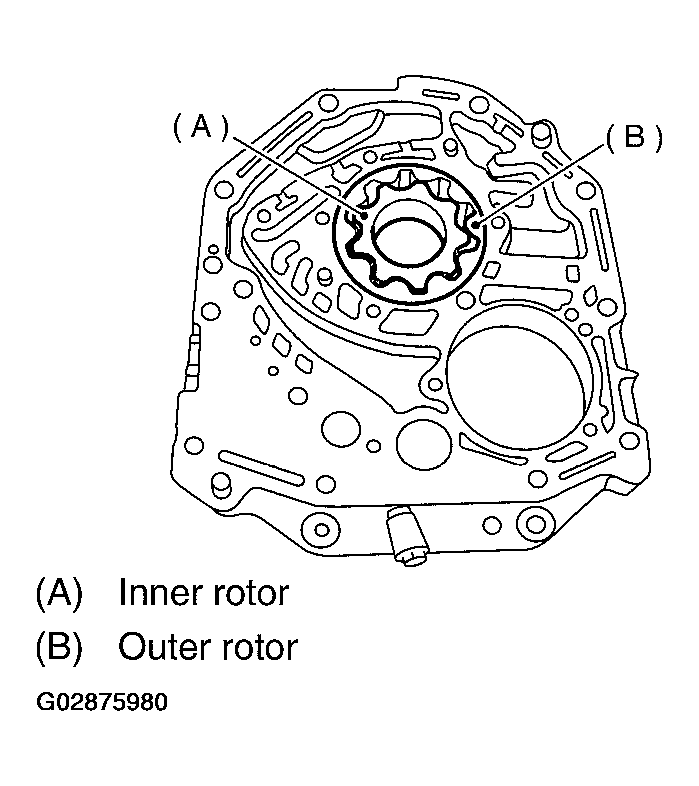 (A)

(B)

(A) Inner rotor

(B) Outer rotor

G02875980