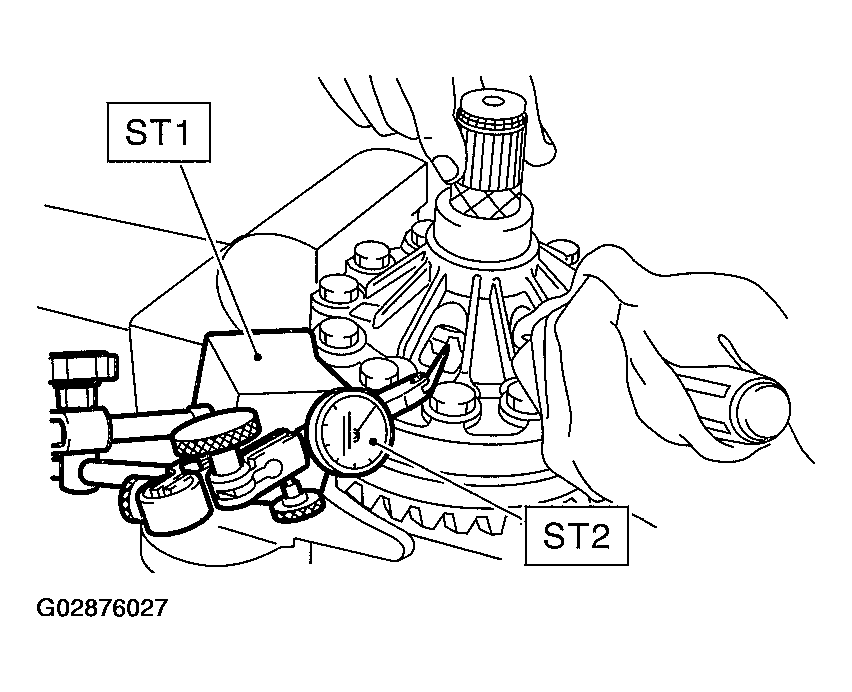 ST1

ST2

G02876027