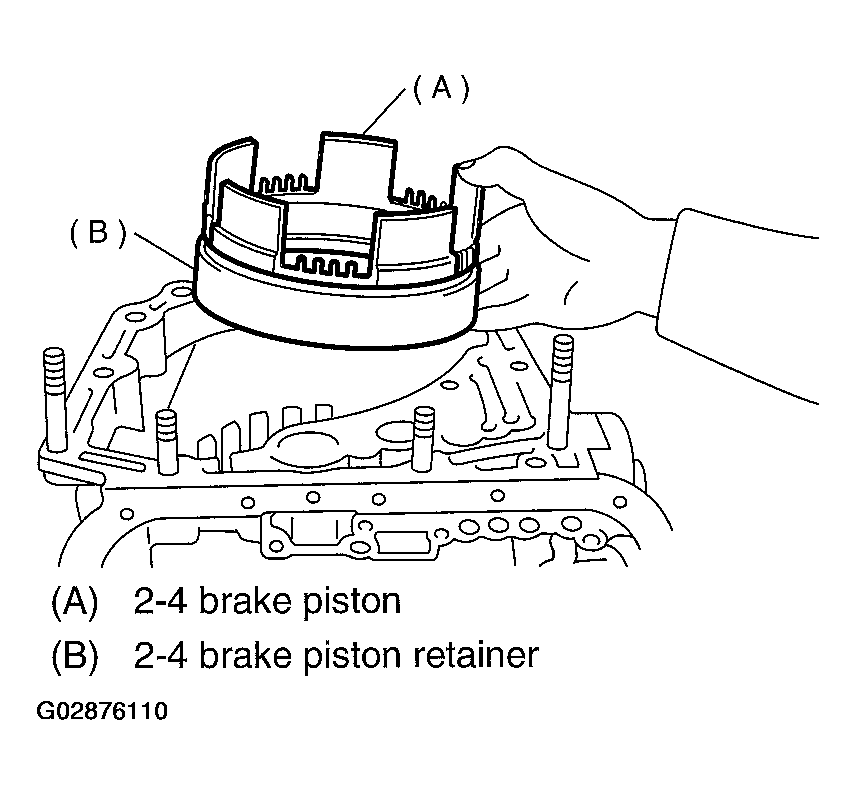 (A)

(B)

(A) 2-4 brake piston

(B) 2-4 brake piston retainer

G02876110