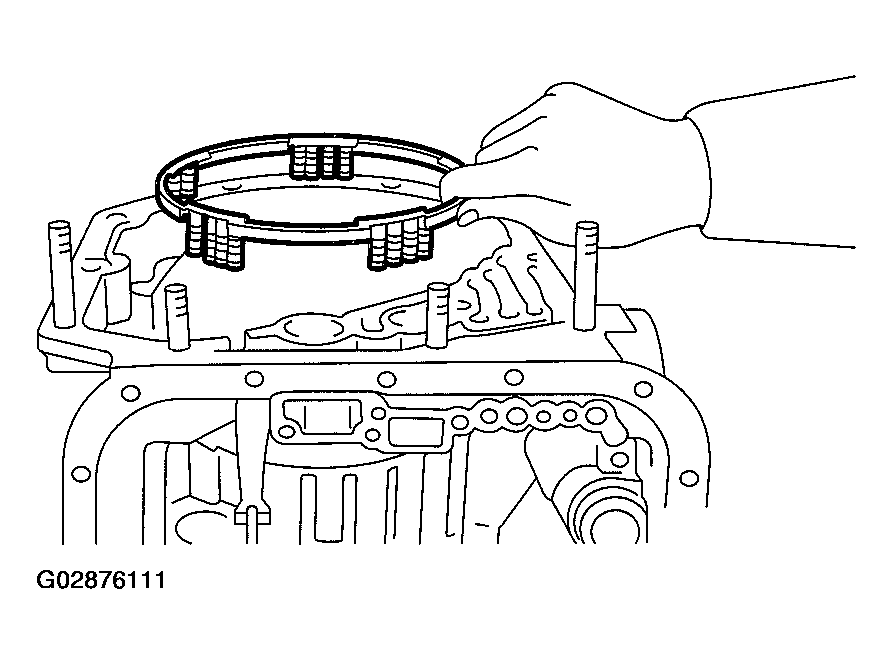 G02876111