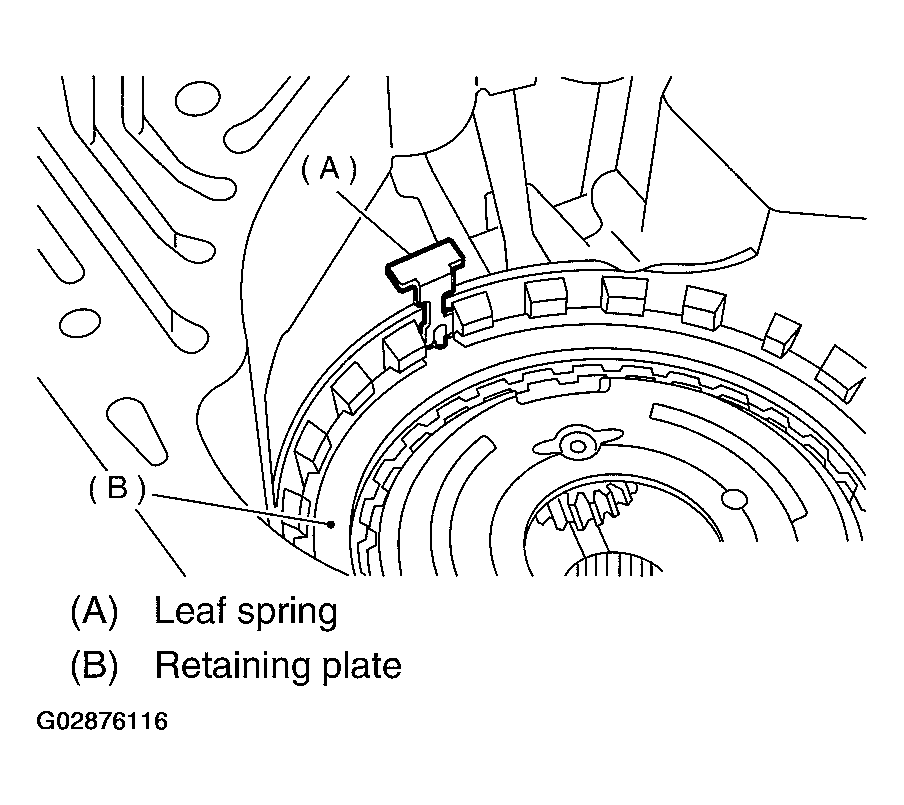 (A)

(B)

(A) Leaf spring

(B) Retaining plate

G02876116