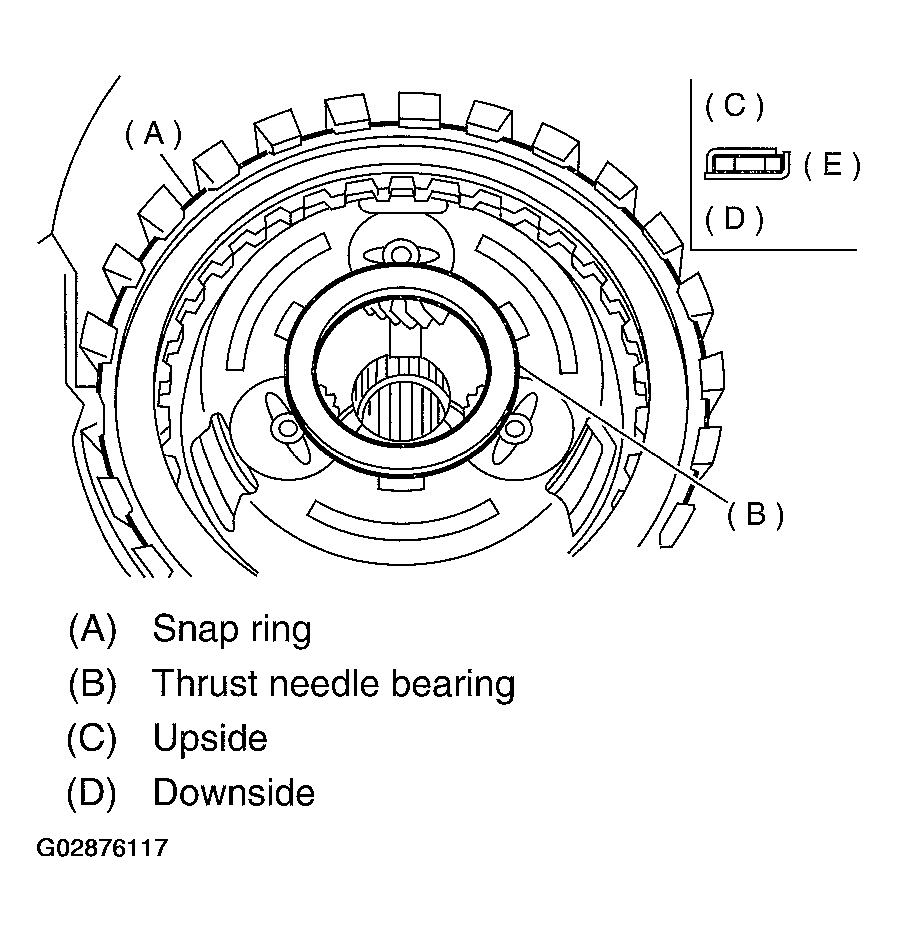 (A)

(C)

(E)

(D)

(B)

(A) Snap ring
(B) Thrust needle bearing
(C) Upside
(D) Downside

G02876117