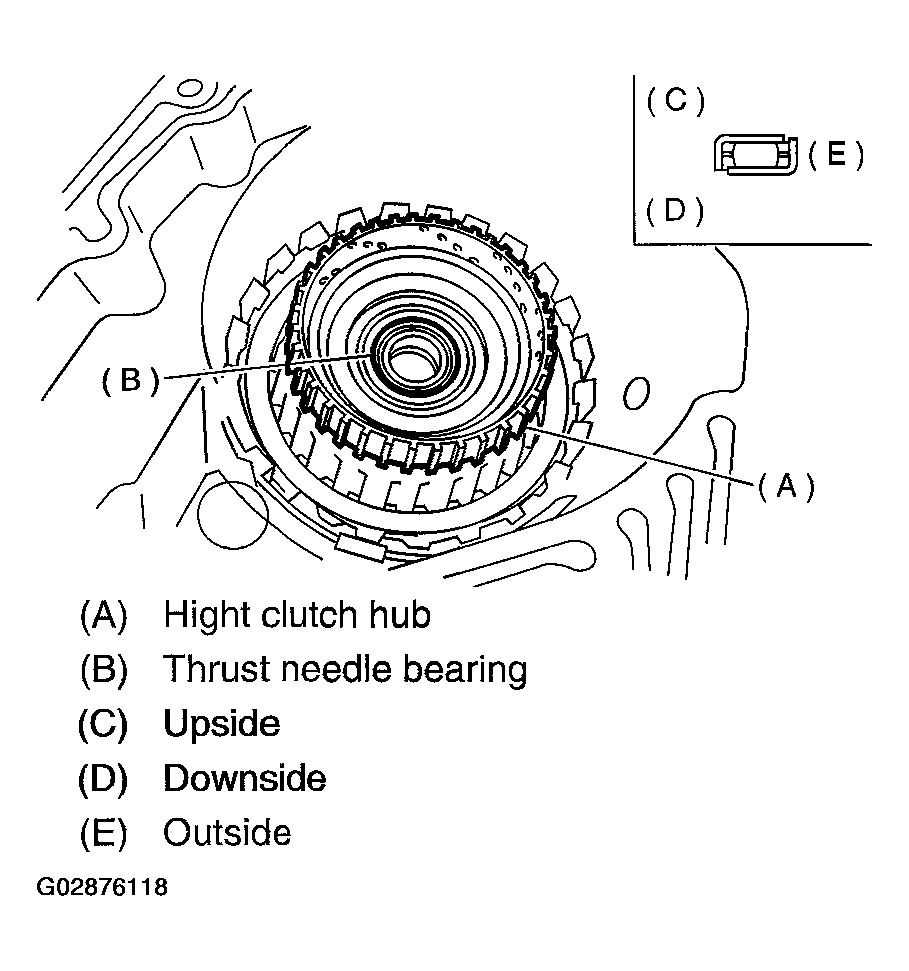 (C)

(E)

(D)

(B)

(A)

(A) Hight clutch hub
(B) Thrust needle bearing
(C) Upside
(D) Downside
(E) Outside

G02876118