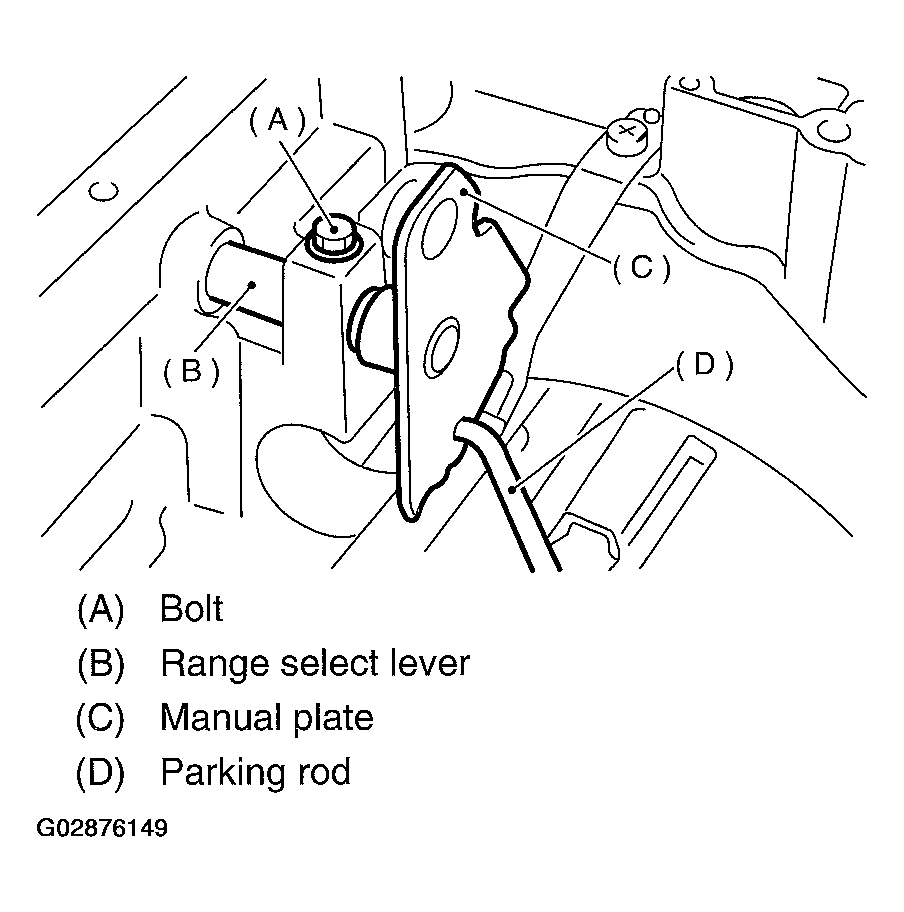 (A)

(C)

(B)

(D)

(A) Bolt
(B) Range select lever
(C) Manual plate
(D) Parking rod

G02876149