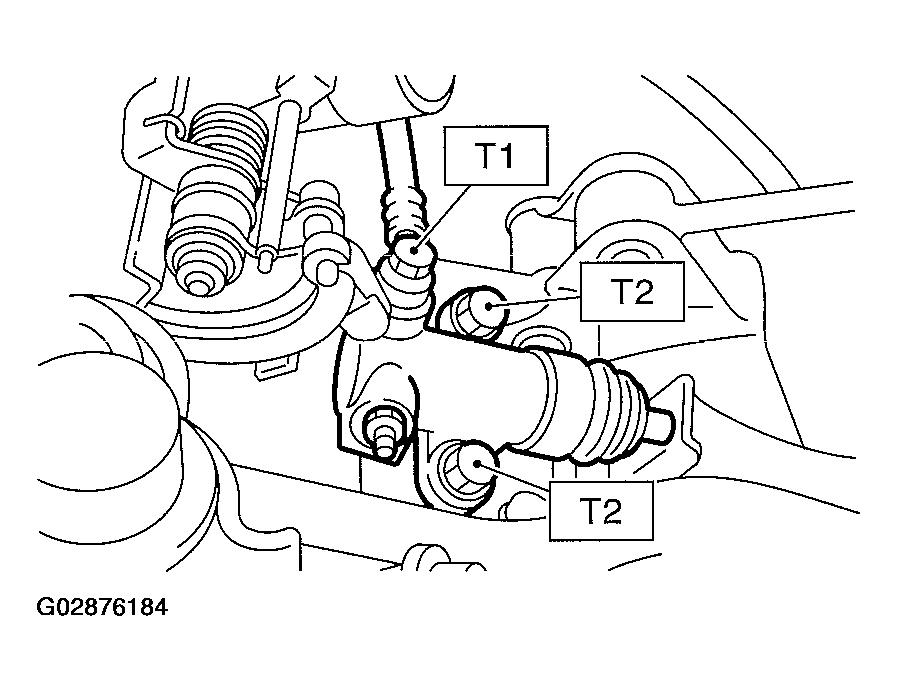 T1
T2
T2
G02876184