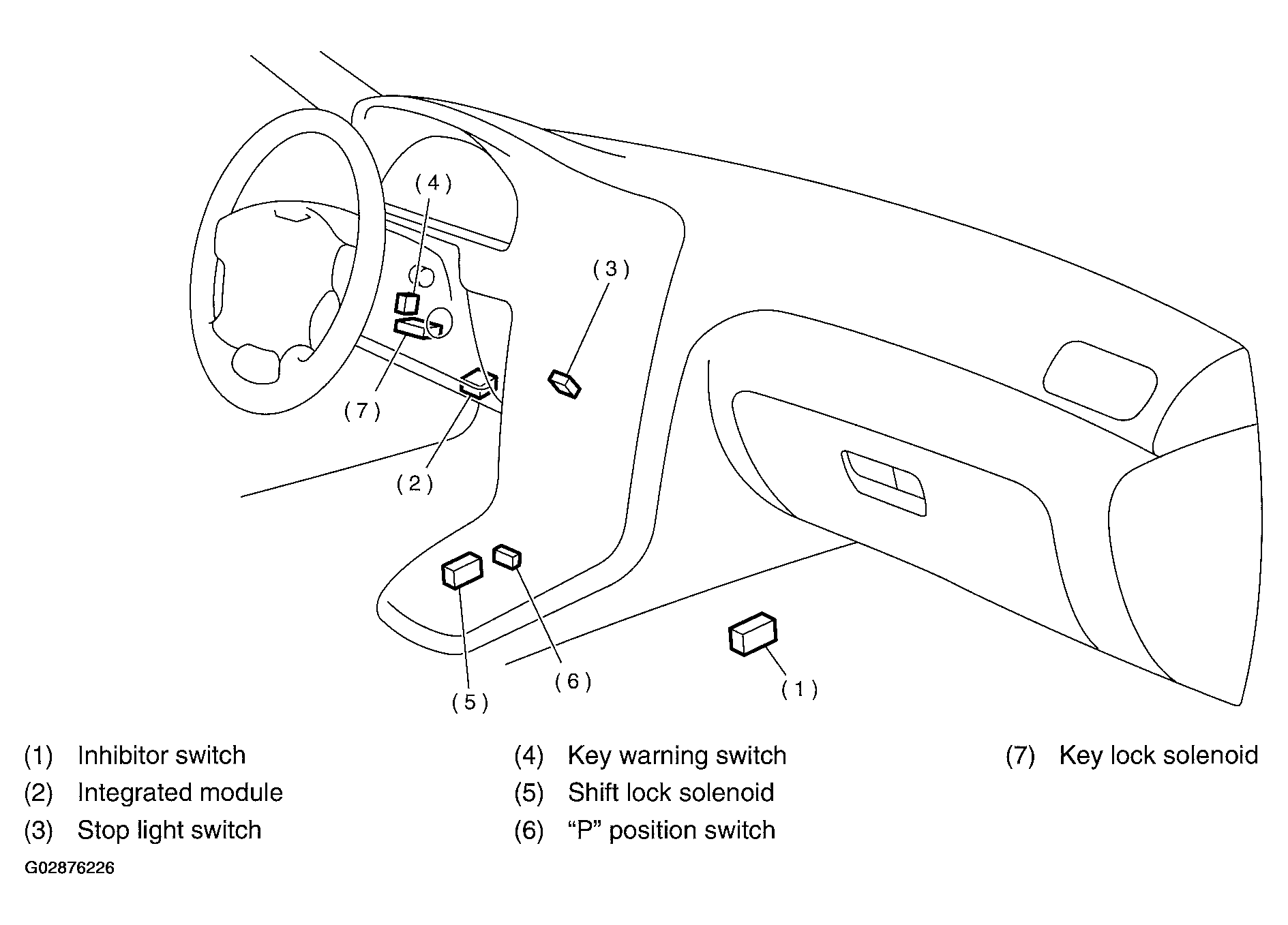 (4)

(3)

(7)

(2)

(6)

(5)

(1)

(1) Inhibitor switch
(2) Integrated module
(3) Stop light switch

(4) Key warning switch
(5) Shift lock solenoid
(6) “P” position switch

(7) Key lock solenoid

G02876226