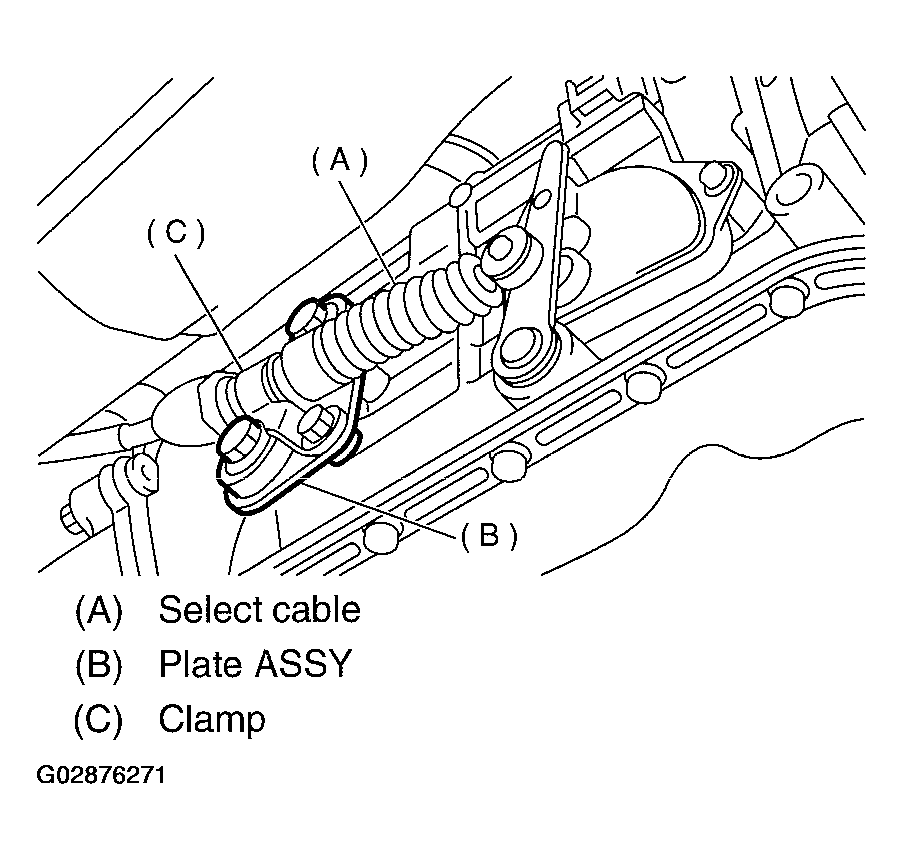 (A)
(C)
(B)

(A) Select cable
(B) Plate ASSY
(C) Clamp

G02876271