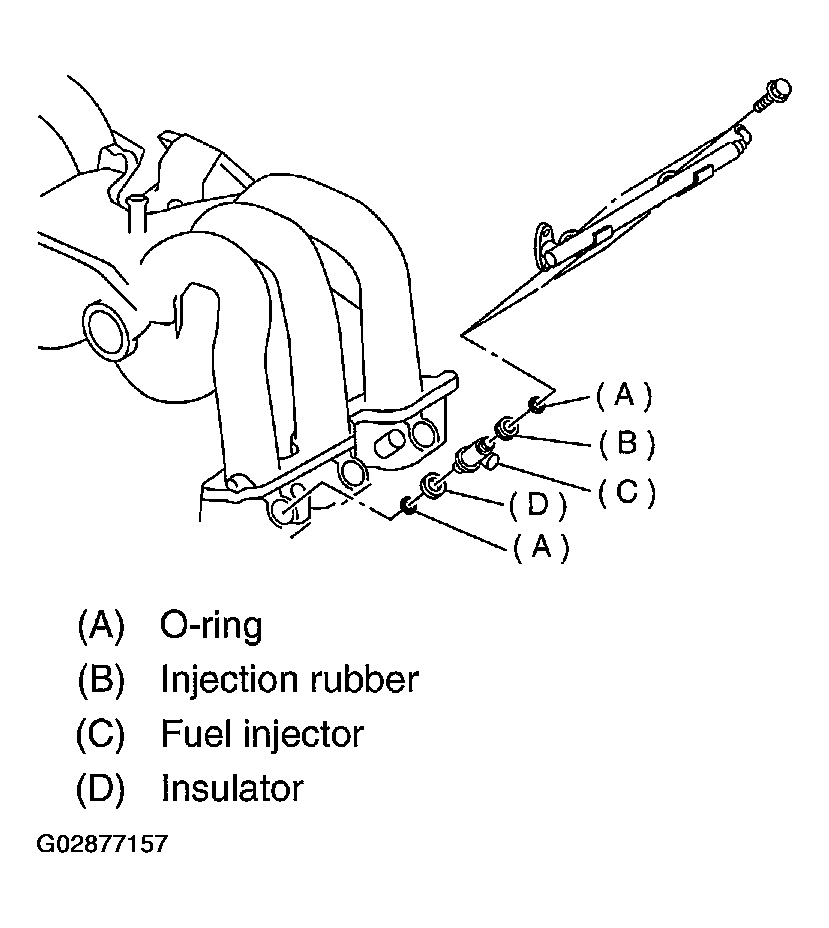 (A)
(B)
(C)
(D)
(A)

(A) O-ring
(B) Injection rubber
(C) Fuel injector
(D) Insulator

G02877157