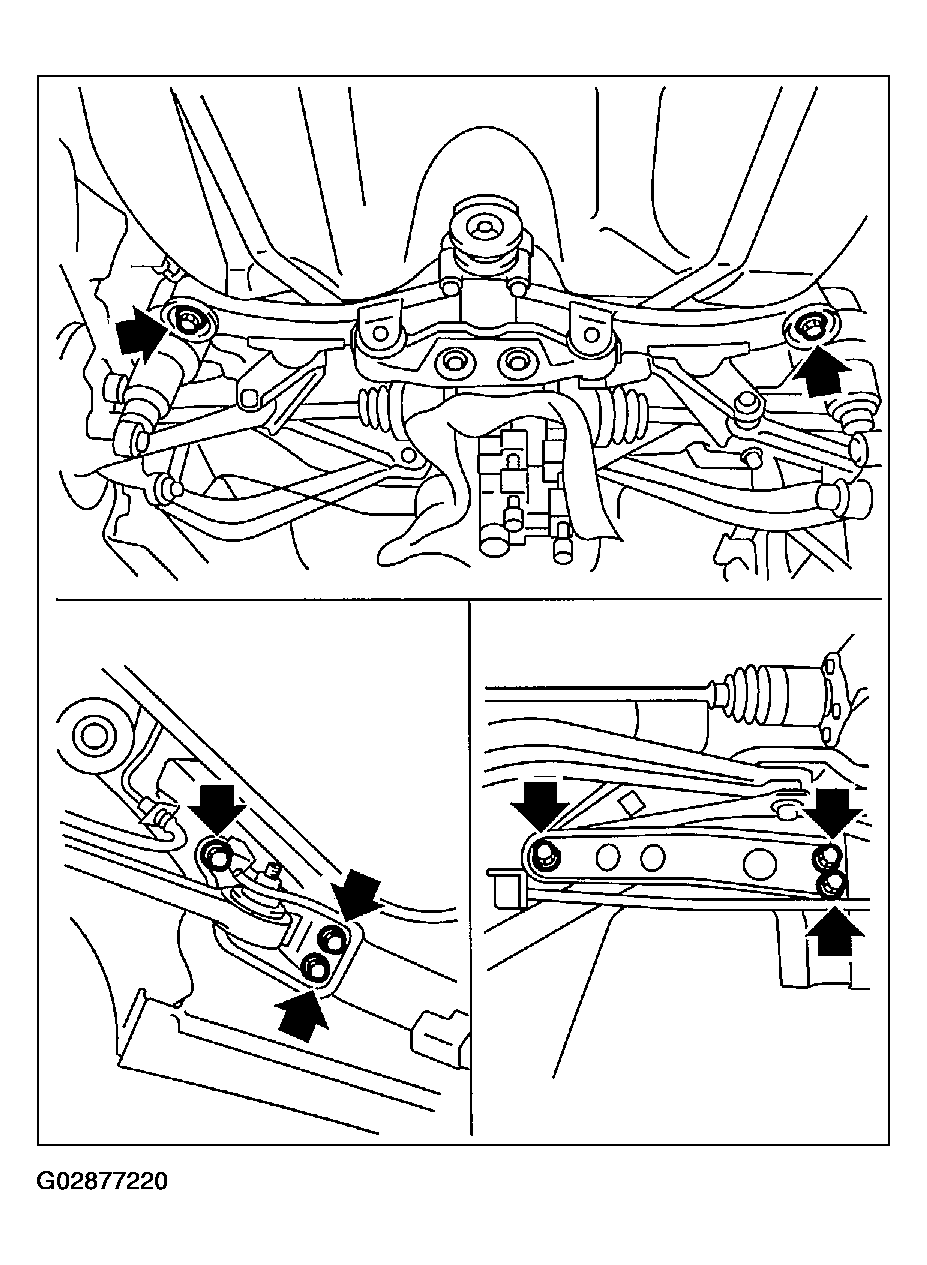 G02877220