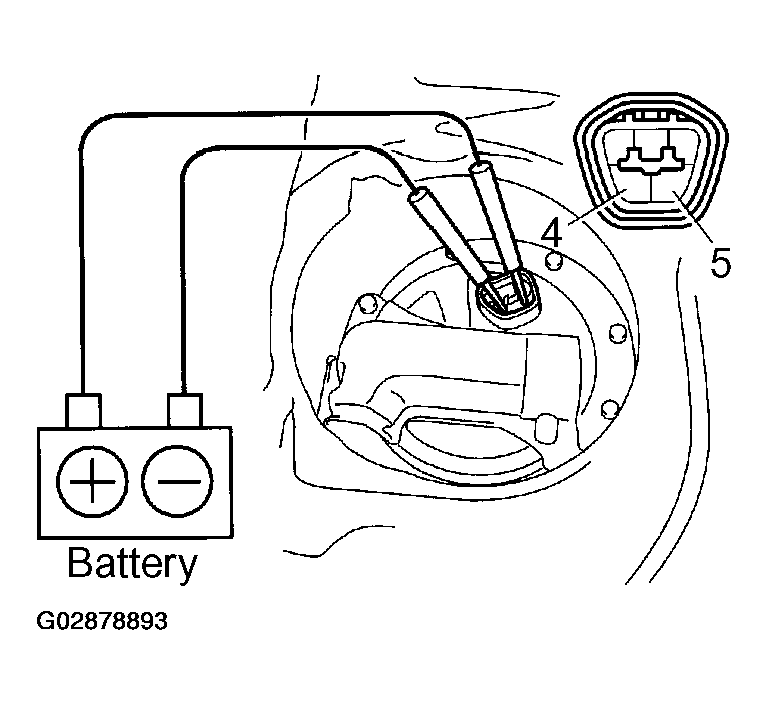 4
5
+
−
Battery
G02878893