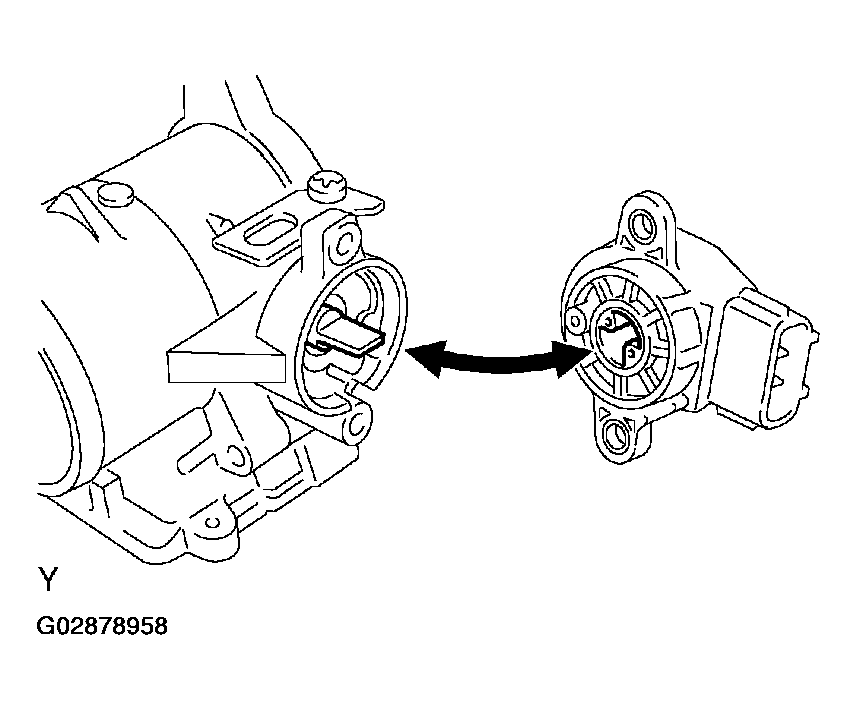 Y

G02878958