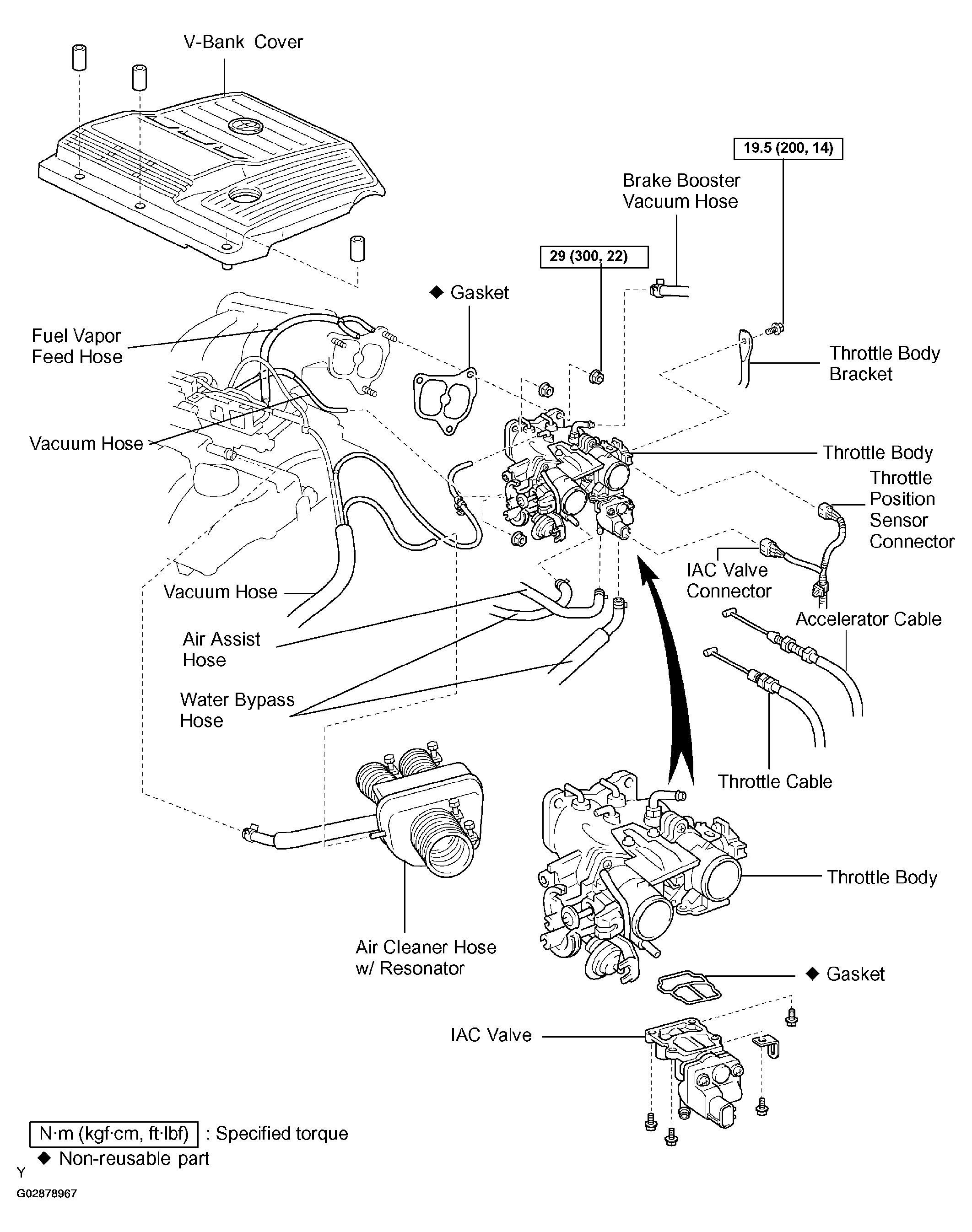 V-Bank Cover

19.5 (200, 14)

Brake Booster Vacuum Hose

29 (300, 22)

◆ Gasket

Fuel Vapor Feed Hose

Throttle Body Bracket

Vacuum Hose

Throttle Body

Throttle Position Sensor Connector

IAC Valve Connector

Vacuum Hose

Accelerator Cable

Air Assist Hose

Water Bypass Hose

Throttle Cable

Throttle Body

Air Cleaner Hose w/ Resonator

◆ Gasket

IAC Valve

N·m (kgf·cm, ft·lbf) : Specified torque

◆ Non-reusable part

Y

G02878967