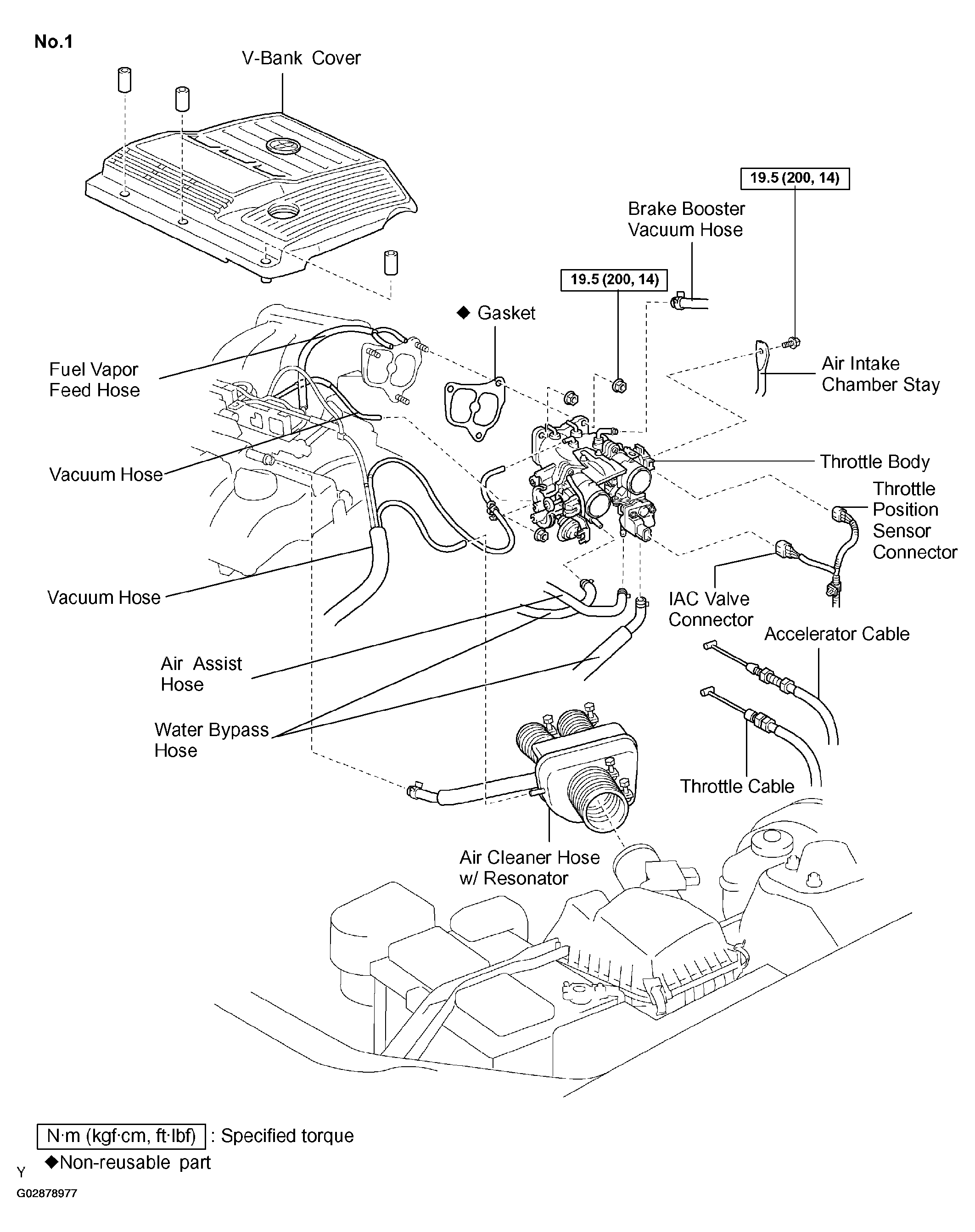 No.1

V-Bank Cover

19.5 (200, 14)

Brake Booster Vacuum Hose

19.5 (200, 14)

◆ Gasket

Fuel Vapor Feed Hose

Air Intake Chamber Stay

Vacuum Hose

Throttle Body

Throttle Position Sensor Connector

Vacuum Hose

IAC Valve Connector

Accelerator Cable

Air Assist Hose

Water Bypass Hose

Throttle Cable

Air Cleaner Hose w/ Resonator

N·m (kgf·cm, ft·lbf) : Specified torque

◆Non-reusable part

Y

G02878977