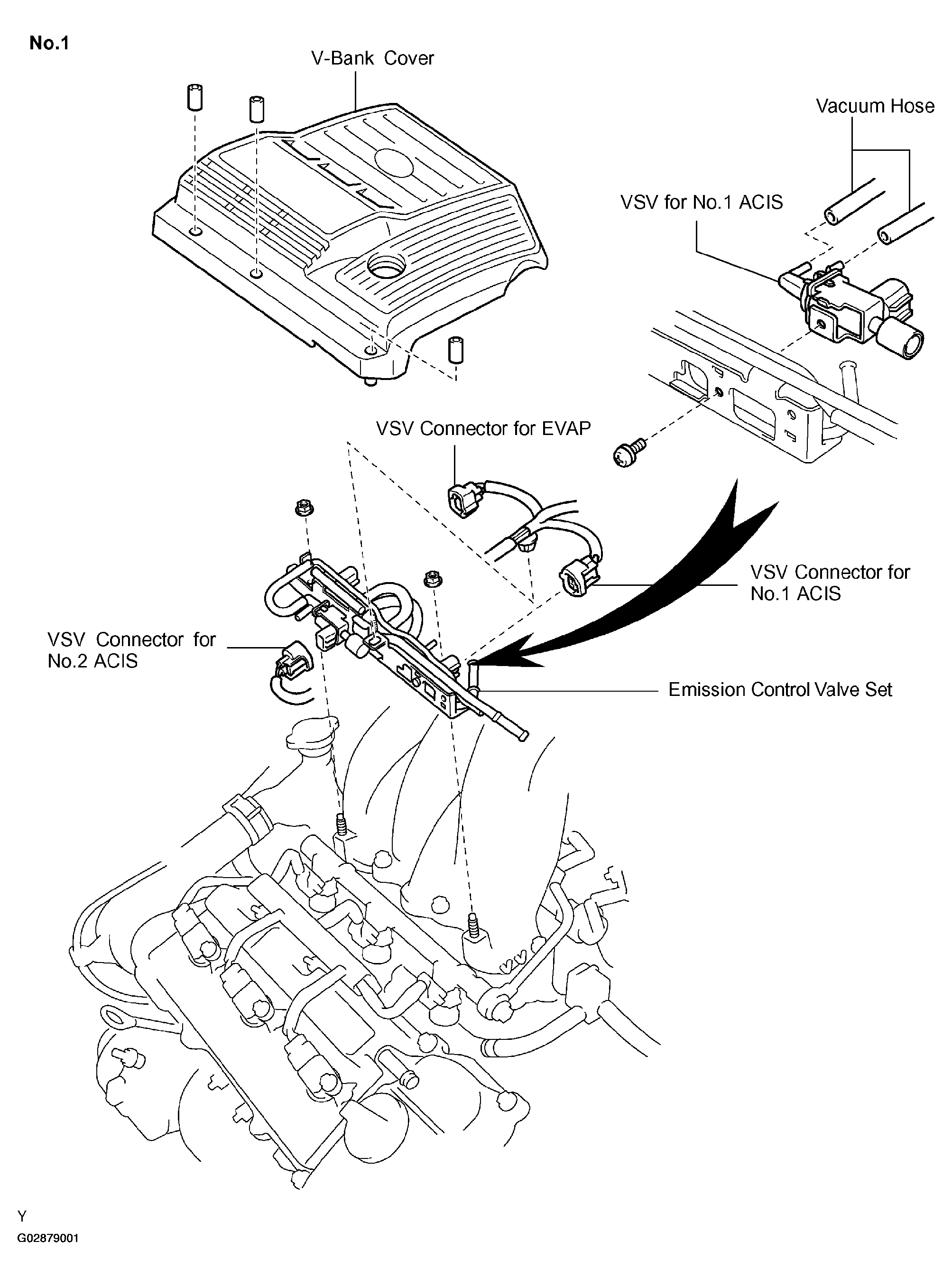 No.1

V-Bank Cover

Vacuum Hose

VSV for No.1 ACIS

VSV Connector for EVAP

VSV Connector for No.1 ACIS

VSV Connector for No.2 ACIS

Emission Control Valve Set

Y

G02879001