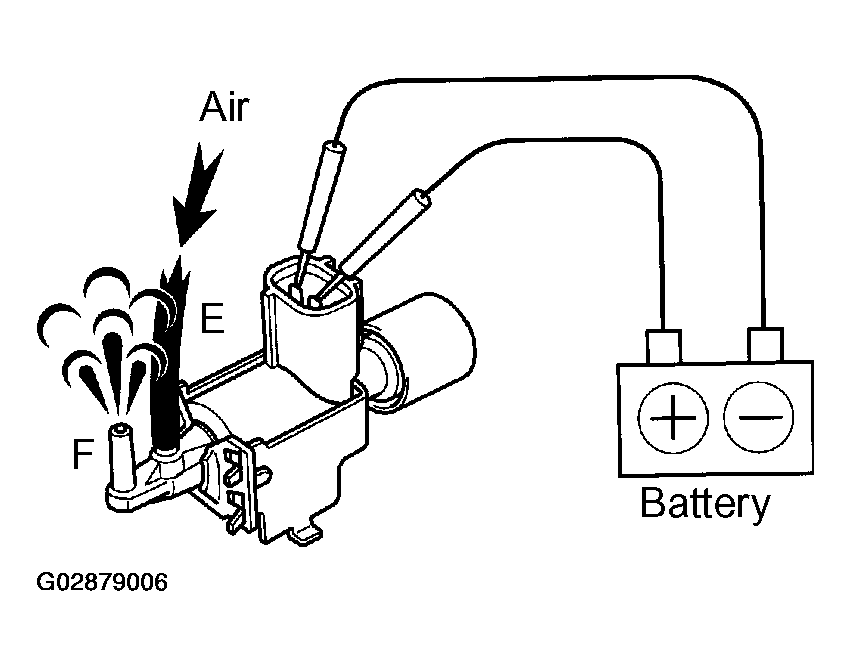 Air
E
F
+
−
Battery
G02879006