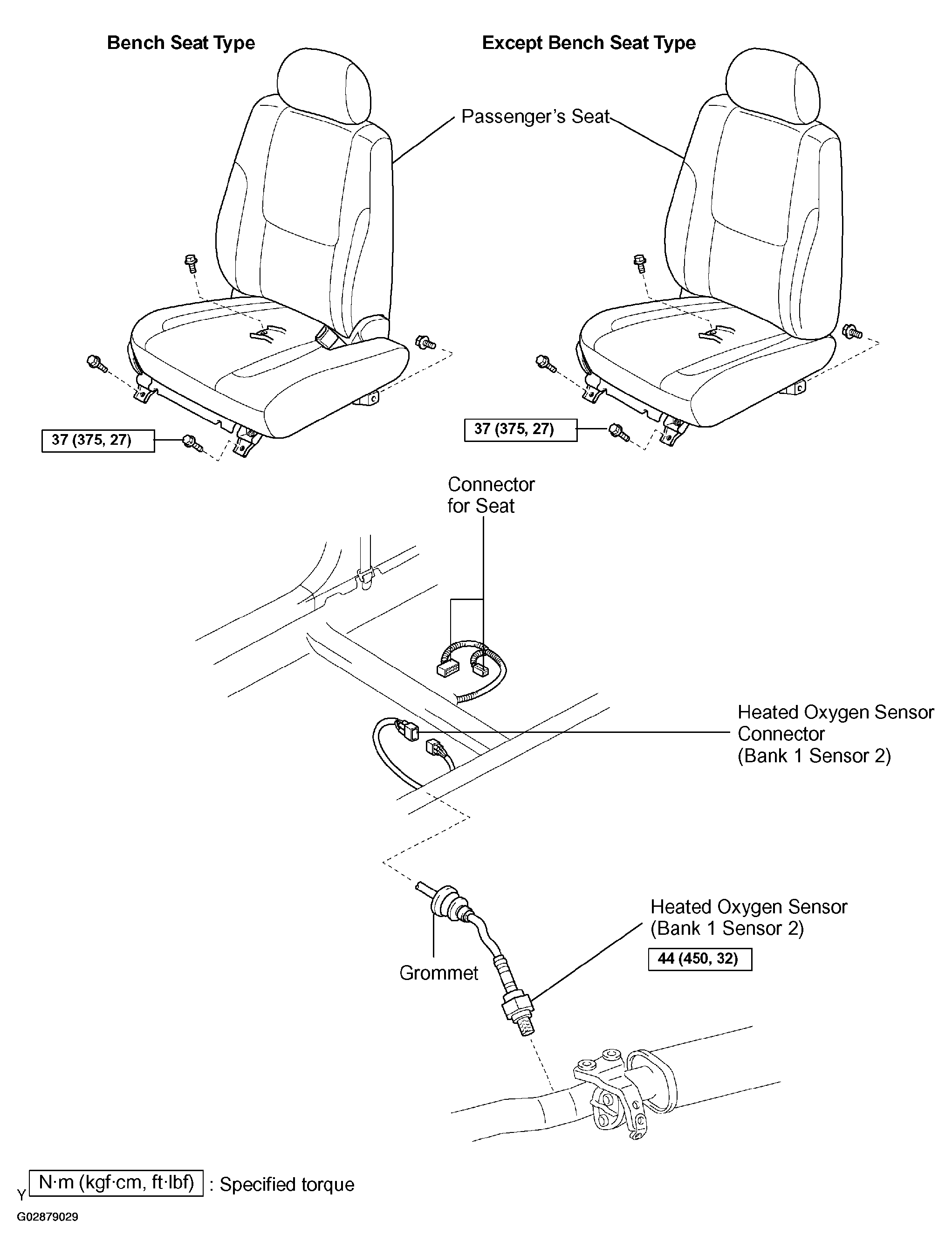 Bench Seat Type

Except Bench Seat Type

Passenger's Seat

37 (375, 27)

37 (375, 27)

Connector for Seat

Heated Oxygen Sensor Connector (Bank 1 Sensor 2)

Heated Oxygen Sensor (Bank 1 Sensor 2)

44 (450, 32)

Grommet

Y N·m (kgf·cm, ft·lbf) : Specified torque

G02879029