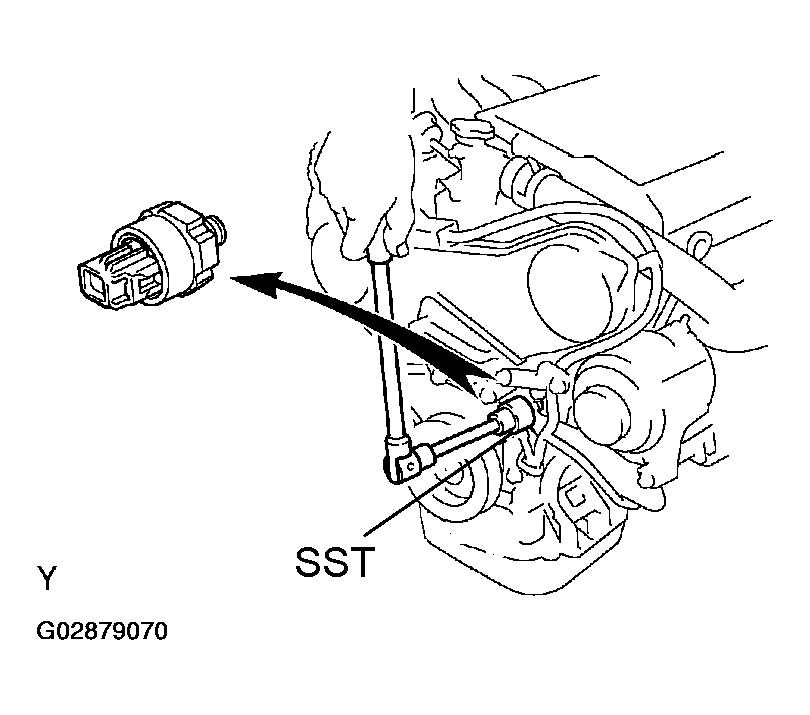 SST

Y

G02879070