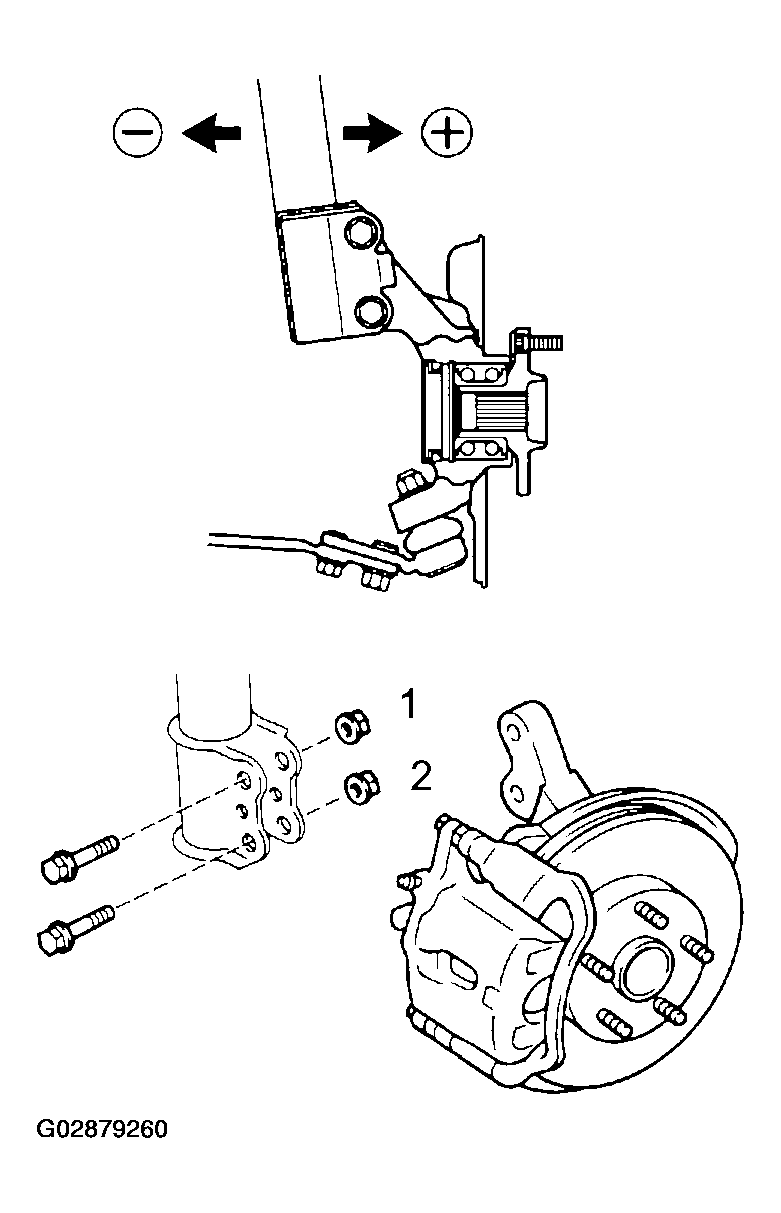 −
+
1
2
G02879260