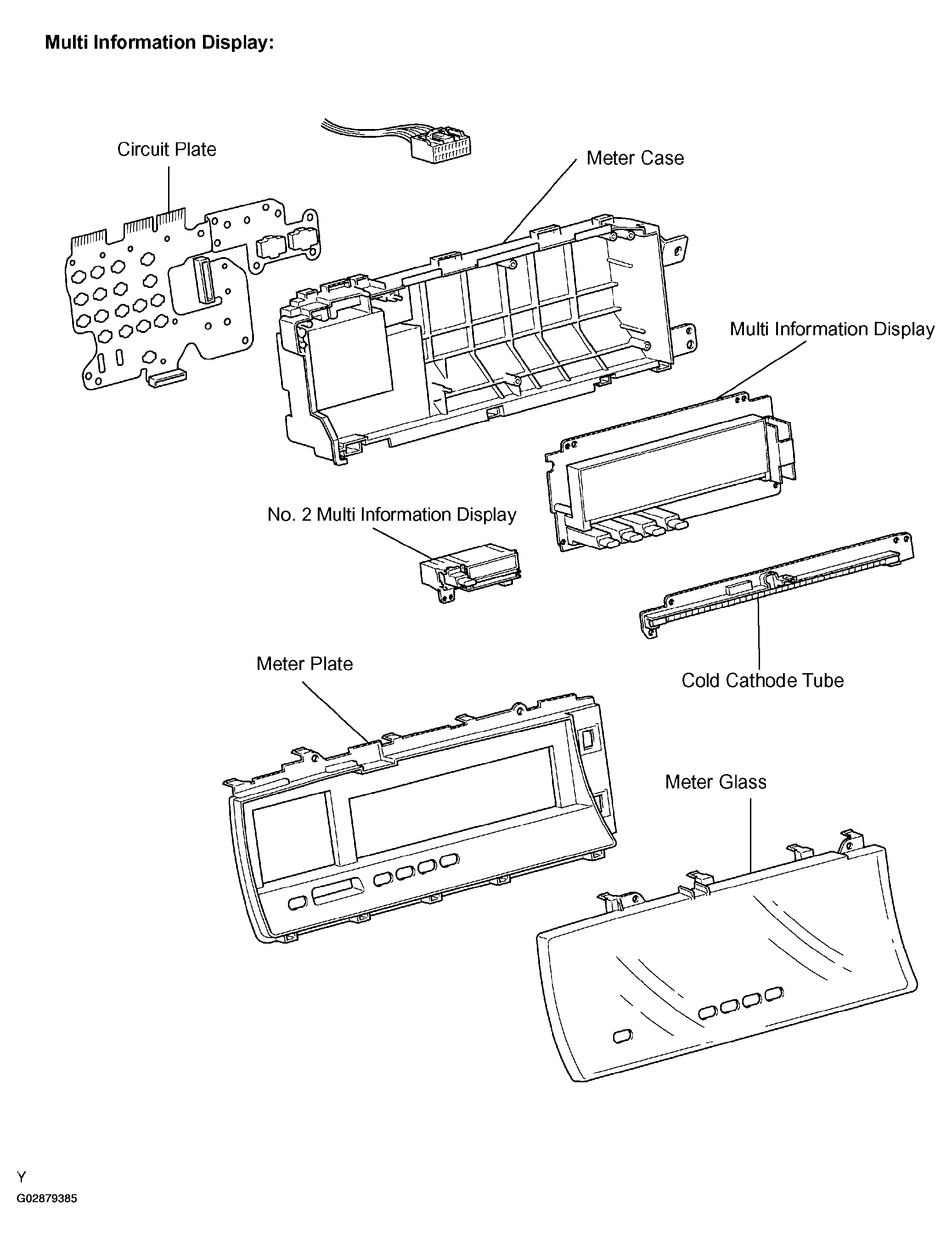 Multi Information Display:

Circuit Plate

Meter Case

Multi Information Display

No. 2 Multi Information Display

Cold Cathode Tube

Meter Plate

Meter Glass

Y

G02879385