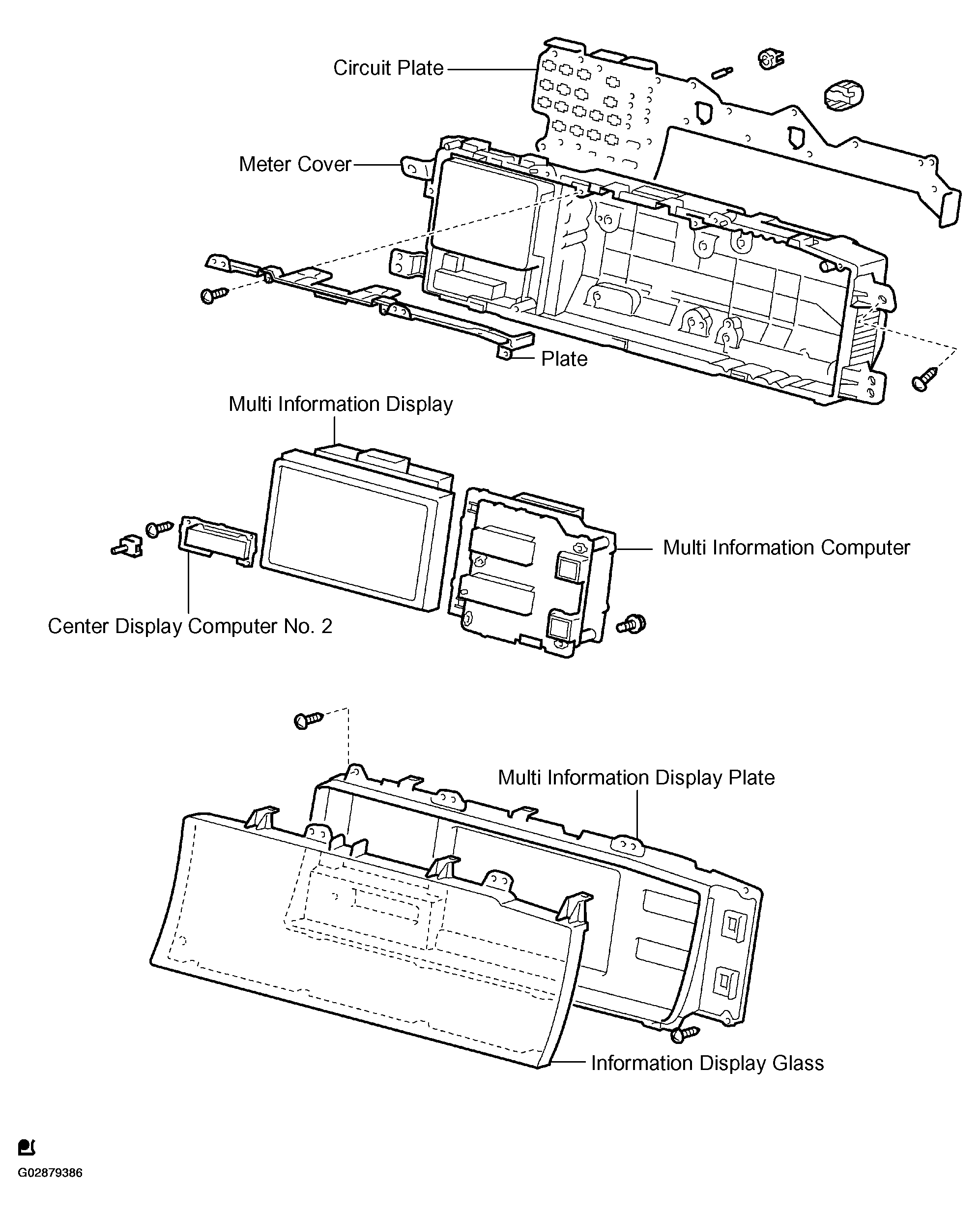 Circuit Plate

Meter Cover

Plate

Multi Information Display

Multi Information Computer

Center Display Computer No. 2

Multi Information Display Plate

Information Display Glass

G02879386