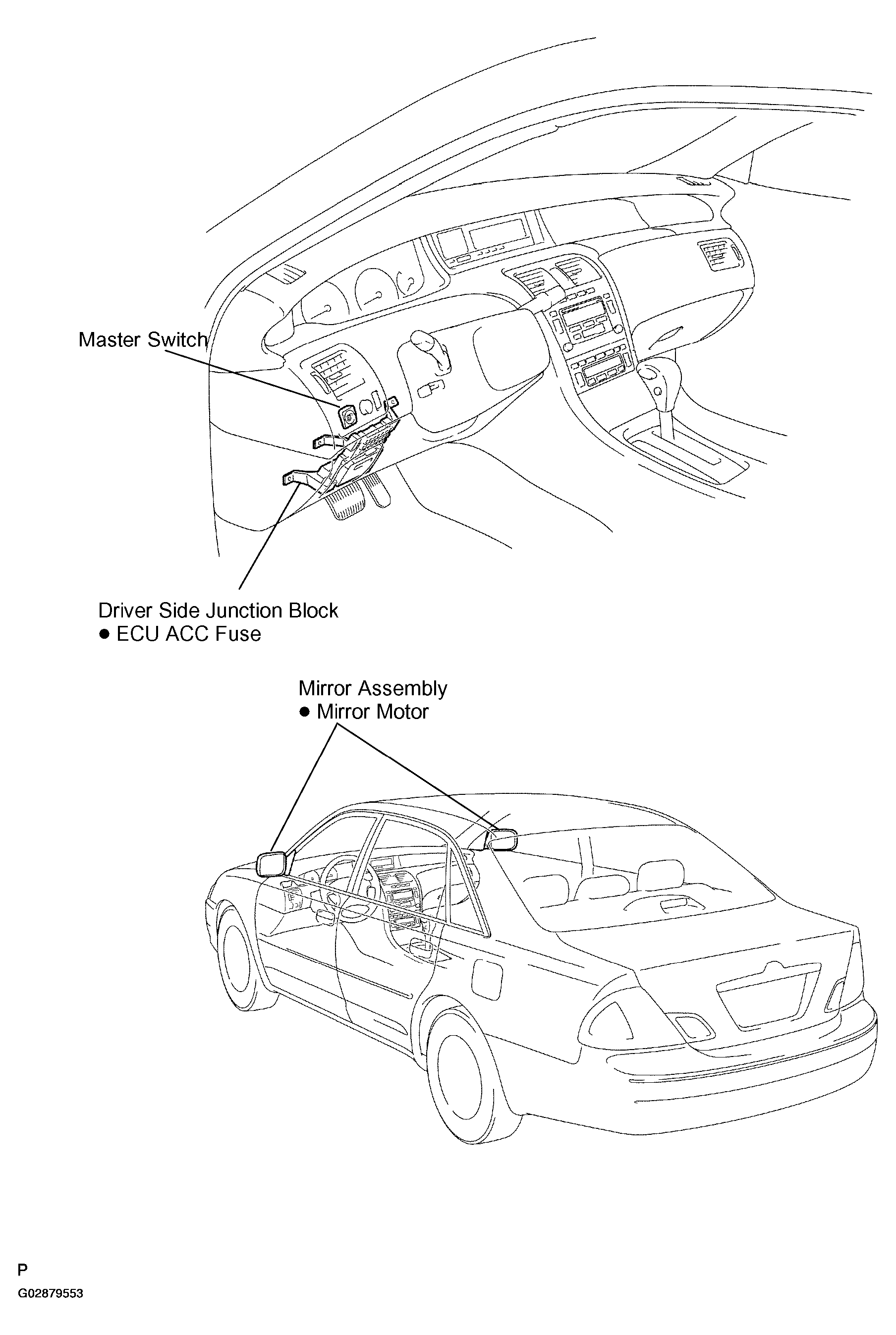 Master Switch

Driver Side Junction Block
● ECU ACC Fuse

Mirror Assembly
● Mirror Motor

P
G02879553