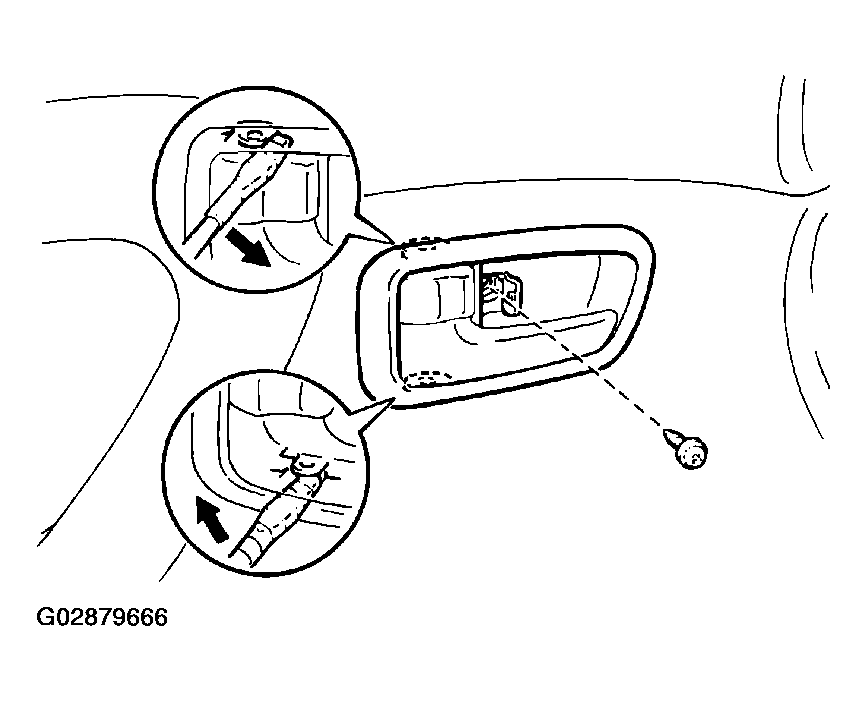 G02879666