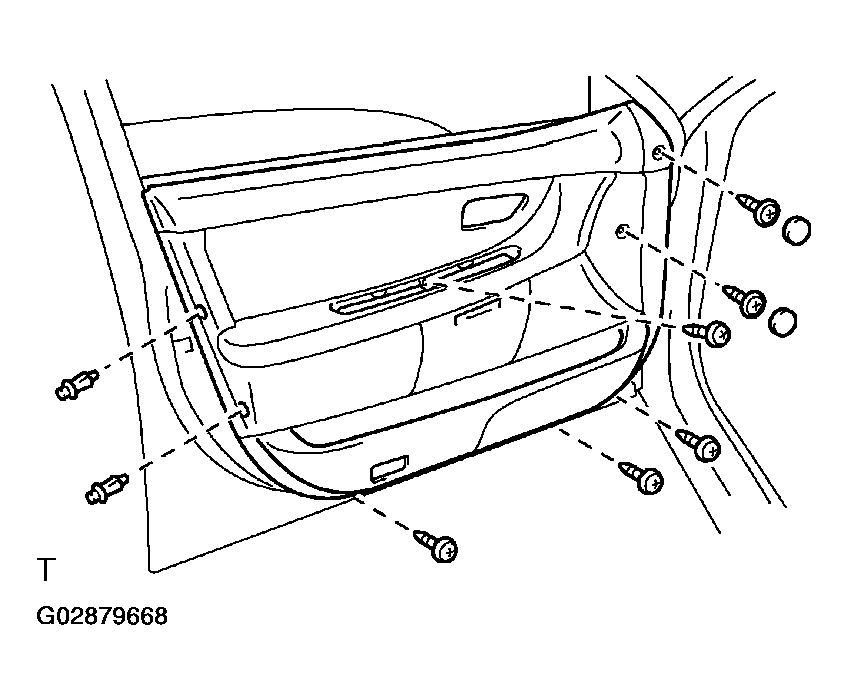 T

G02879668