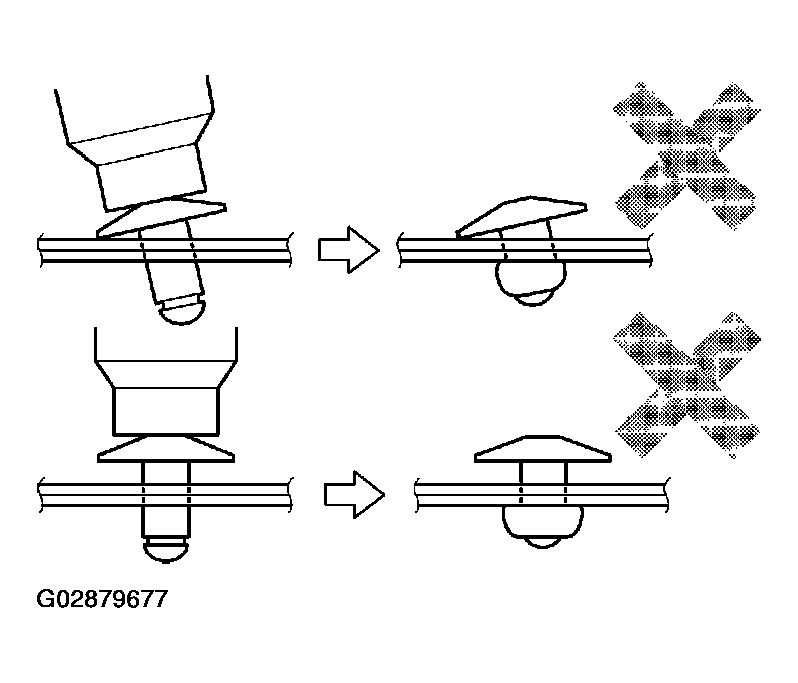 G02879677