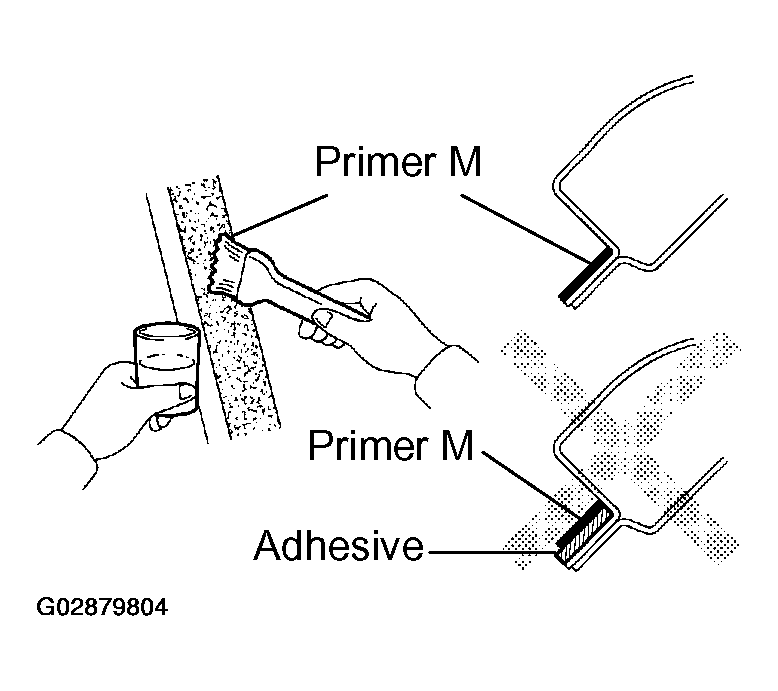 Primer M

Primer M

Adhesive

G02879804