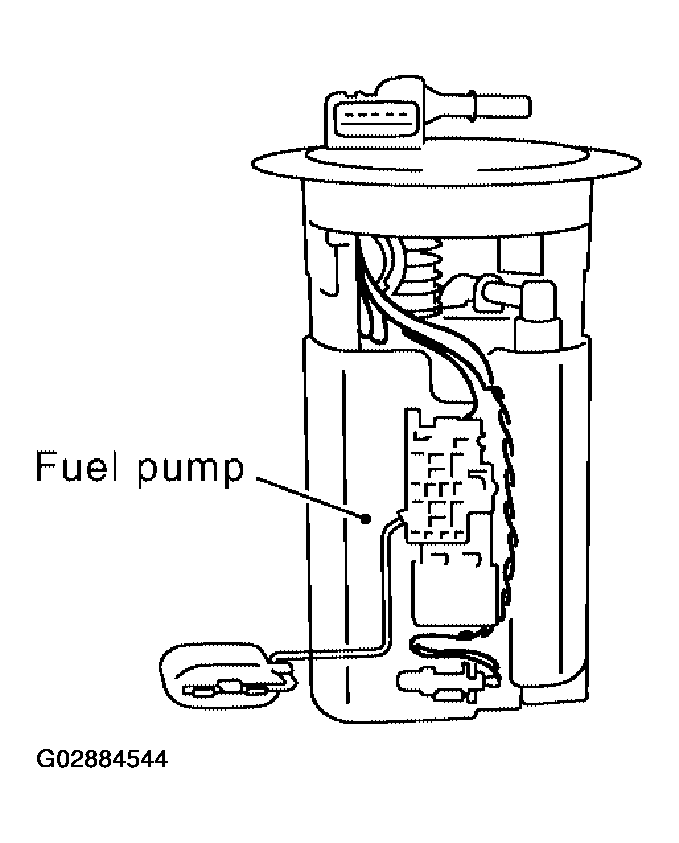 Fuel pump

G02884544