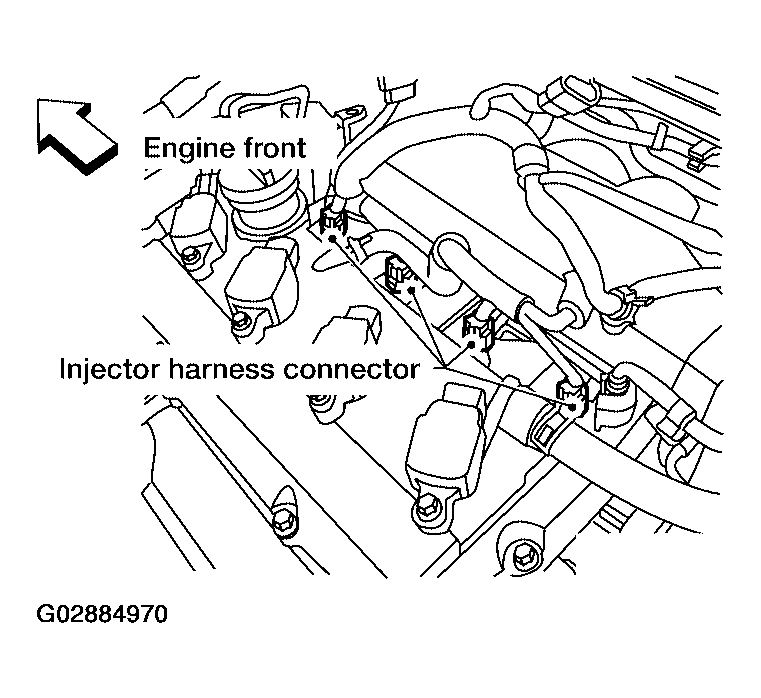 Engine front

Injector harness connector

G02884970