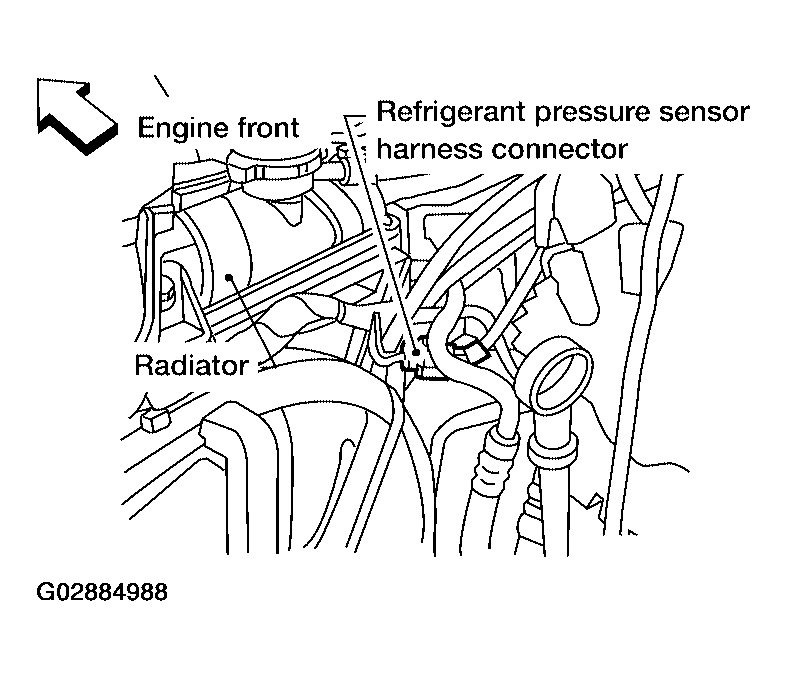 Engine front

Refrigerant pressure sensor harness connector

Radiator

G02884988