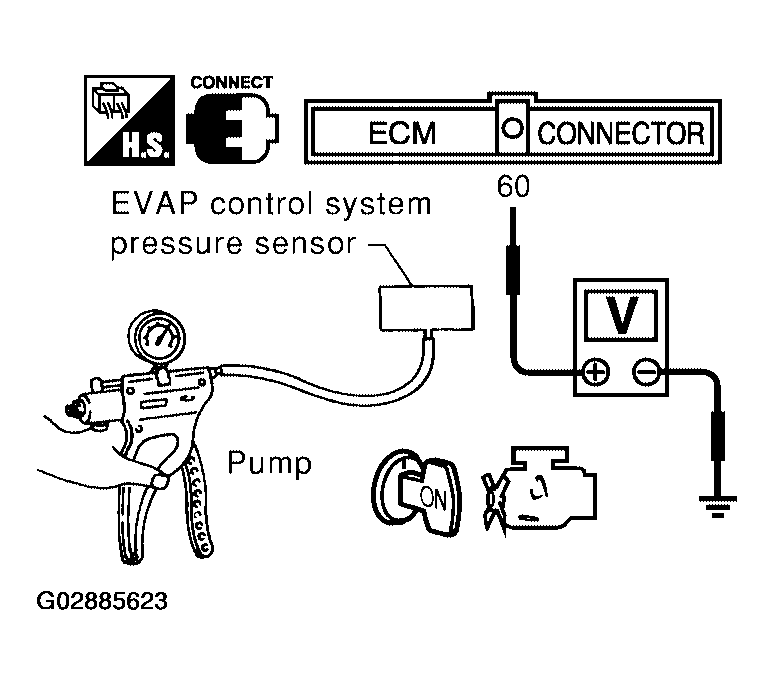 H.S.

CONNECT

ECM CONNECTOR

60

EVAP control system pressure sensor

V

Pump

ON

G02885623