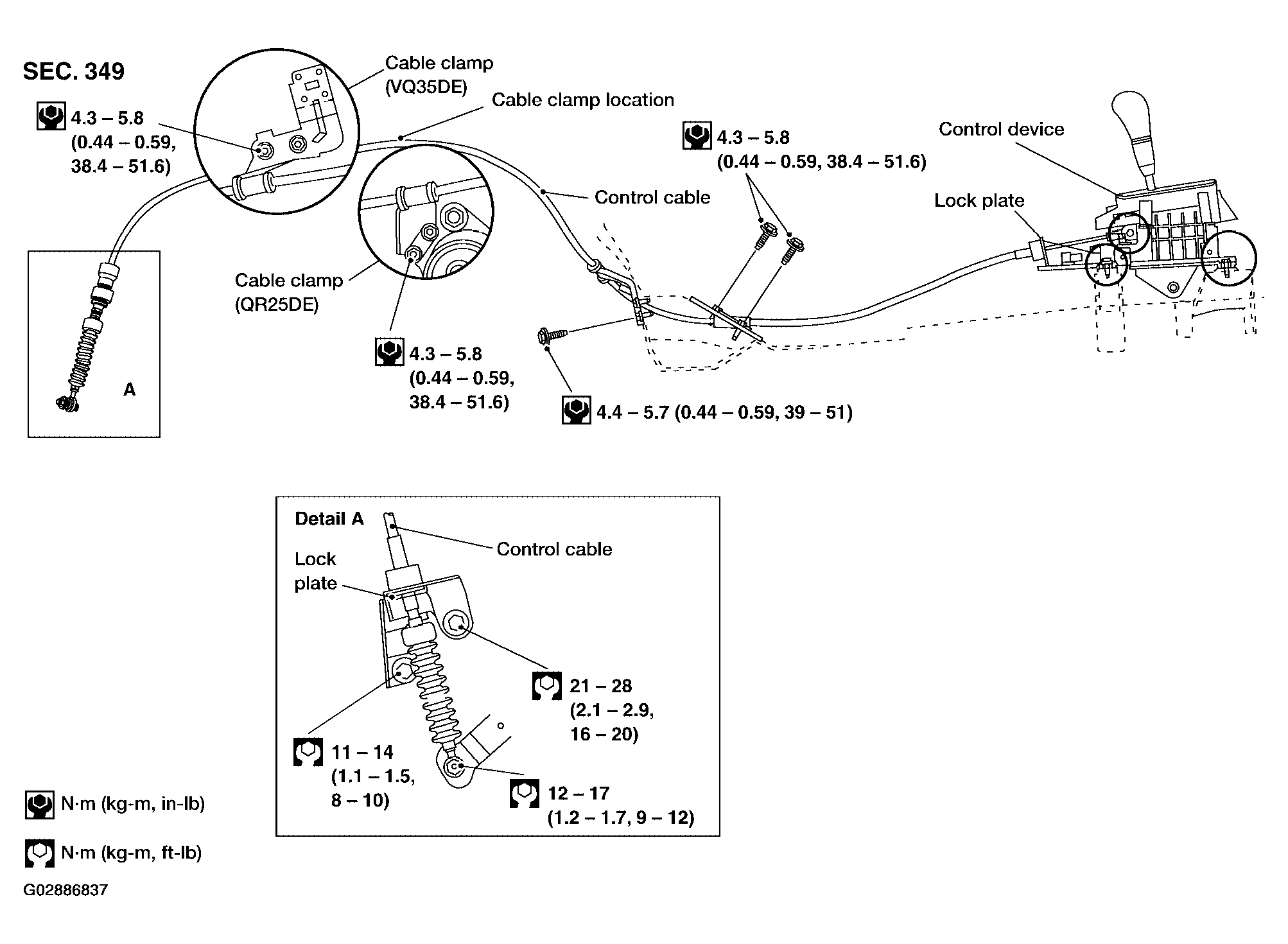 SEC. 349

Cable clamp (VQ35DE)

Cable clamp location

4.3 – 5.8 (0.44 – 0.59, 38.4 – 51.6)

4.3 – 5.8 (0.44 – 0.59, 38.4 – 51.6)

Control device

Control cable

Lock plate

Cable clamp (QR25DE)

A

4.3 – 5.8 (0.44 – 0.59, 38.4 – 51.6)

4.4 – 5.7 (0.44 – 0.59, 39 – 51)

Detail A

Control cable

Lock plate

21 – 28 (2.1 – 2.9, 16 – 20)

11 – 14 (1.1 – 1.5, 8 – 10)

12 – 17 (1.2 – 1.7, 9 – 12)

N·m (kg-m, in-lb)

N·m (kg-m, ft-lb)

G02886837