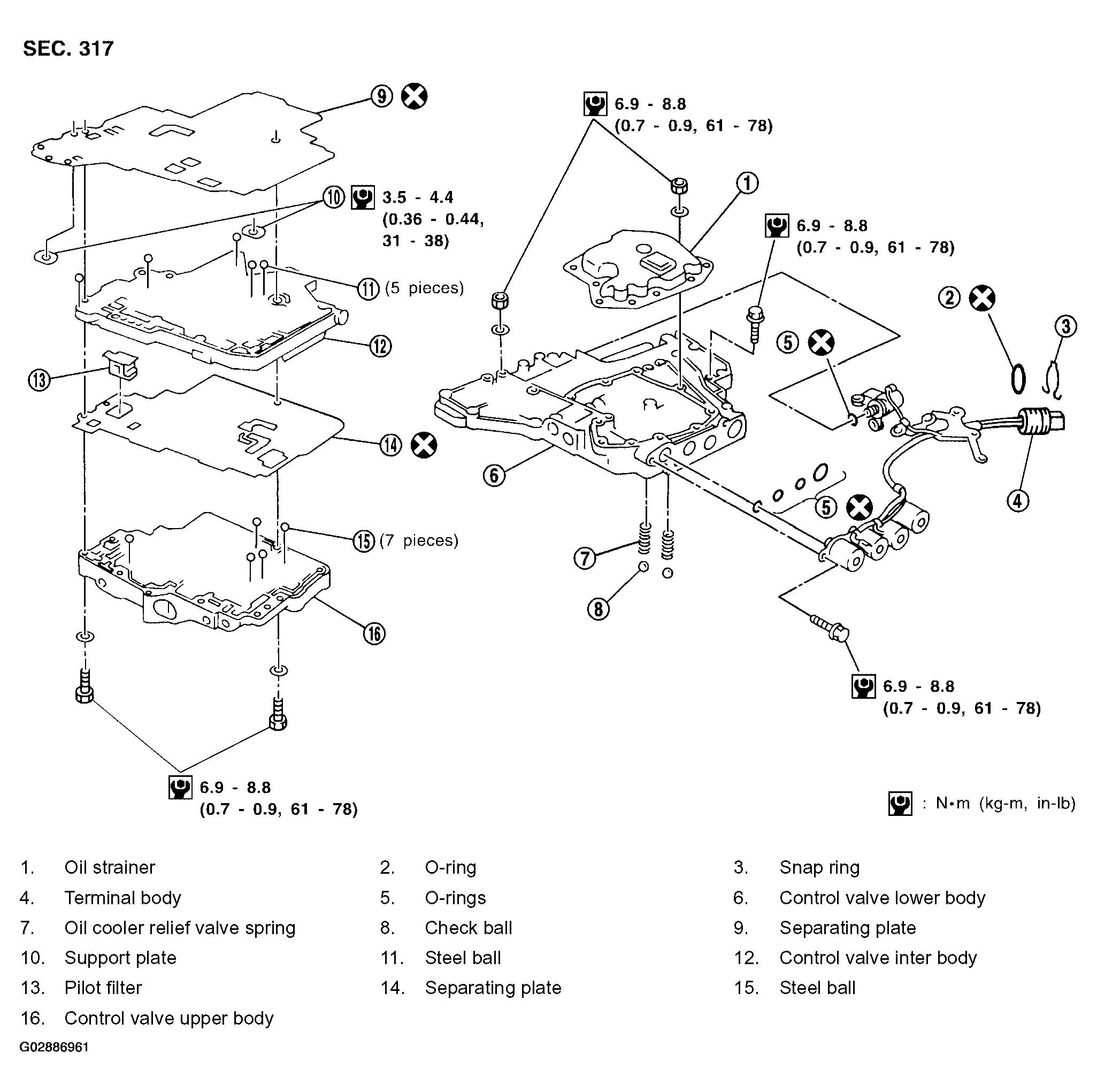 SEC. 317

9

6.9 - 8.8
(0.7 - 0.9, 61 - 78)

1

10

3.5 - 4.4
(0.36 - 0.44, 31 - 38)

6.9 - 8.8
(0.7 - 0.9, 61 - 78)

11 (5 pieces)

2

3

5

12

13

14

6

5

4

15 (7 pieces)

7

8

16

6.9 - 8.8
(0.7 - 0.9, 61 - 78)

6.9 - 8.8
(0.7 - 0.9, 61 - 78)

: N•m (kg-m, in-lb)

| | | | | | |
|---|---|---|---|---|---|
| 1. | Oil strainer | 2. | O-ring | 3. | Snap ring |
| 4. | Terminal body | 5. | O-rings | 6. | Control valve lower body |
| 7. | Oil cooler relief valve spring | 8. | Check ball | 9. | Separating plate |
| 10. | Support plate | 11. | Steel ball | 12. | Control valve inter body |
| 13. | Pilot filter | 14. | Separating plate | 15. | Steel ball |
| 16. | Control valve upper body | | | | |

G02886961