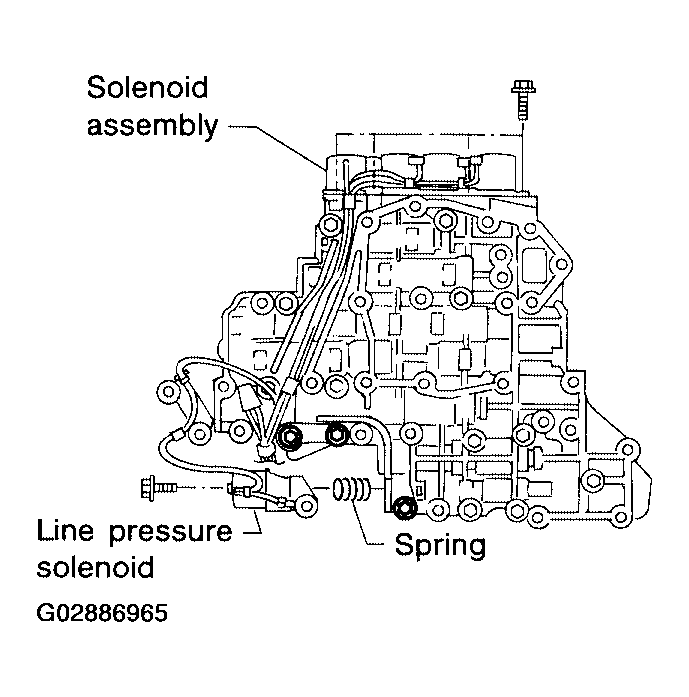 Solenoid assembly

Line pressure solenoid

Spring

G02886965