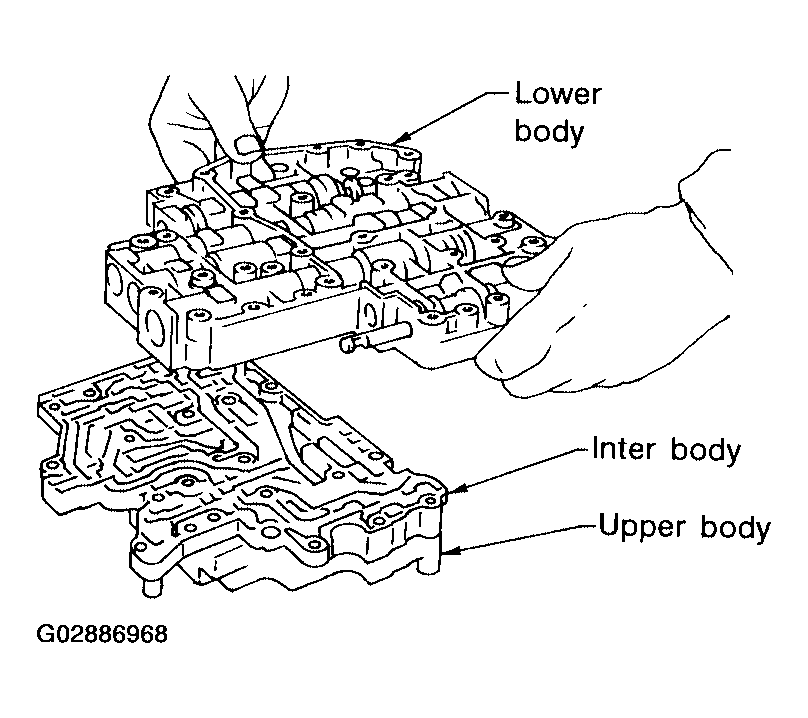 Lower body

Inter body

Upper body

G02886968