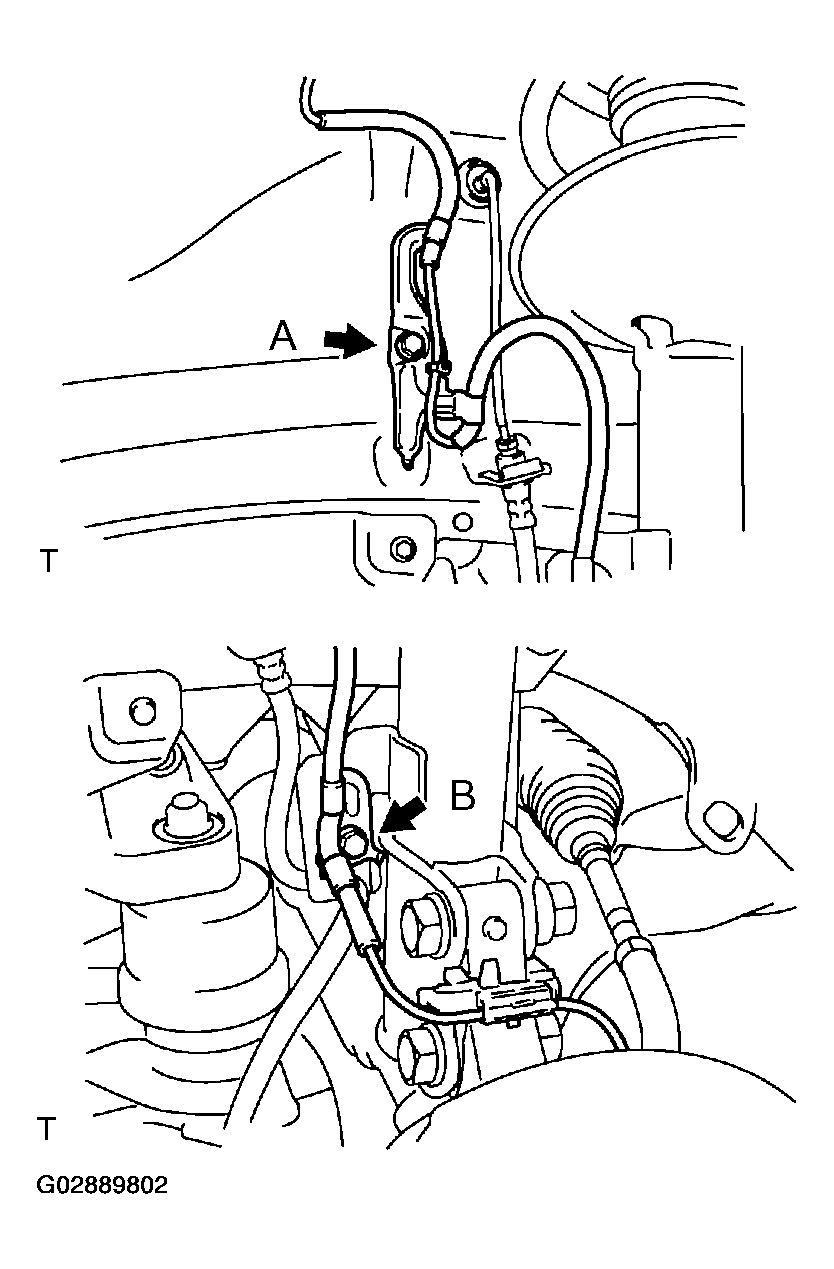 A

T

B

T

G02889802