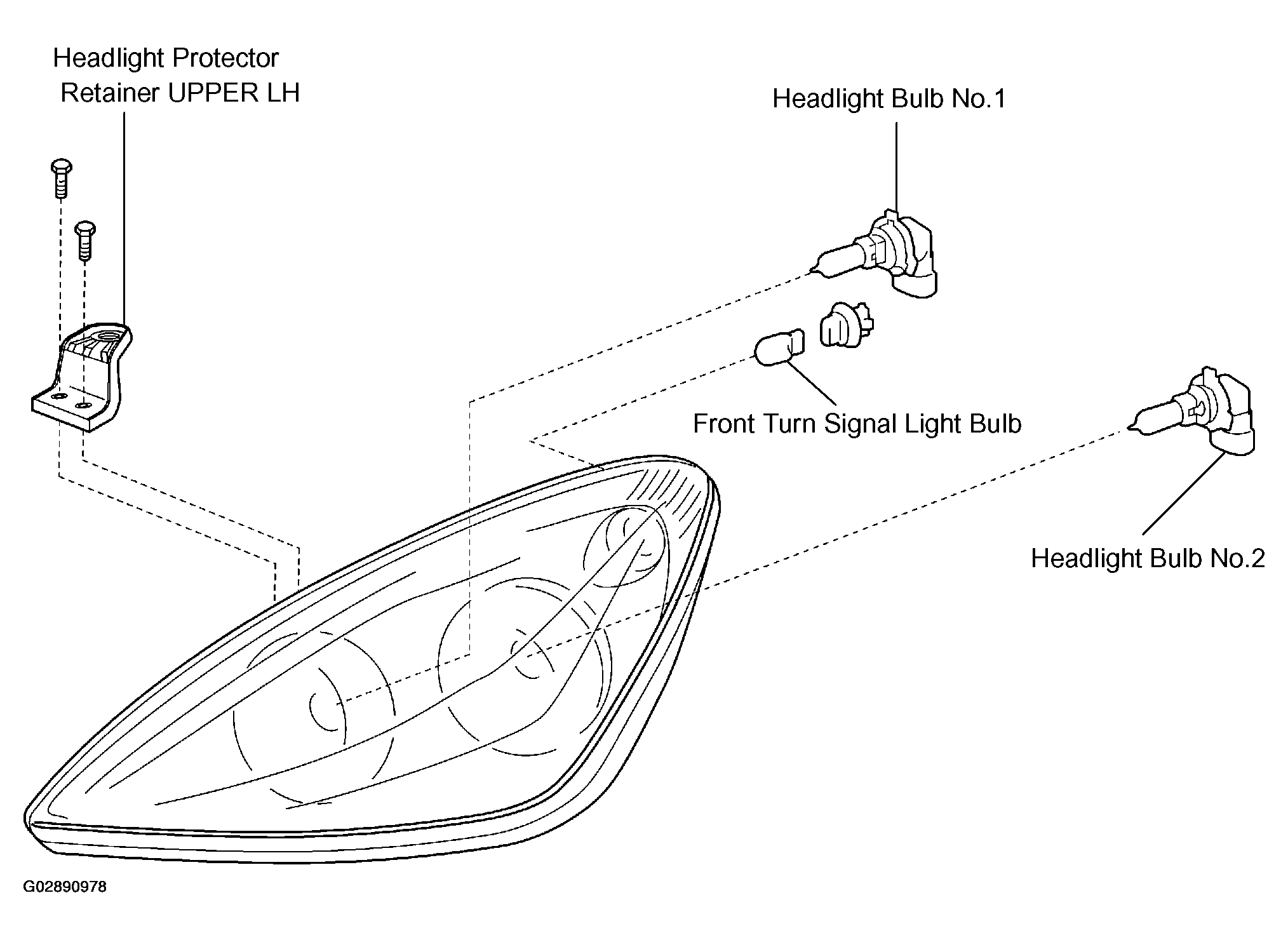 Headlight Protector
Retainer UPPER LH

Headlight Bulb No.1

Front Turn Signal Light Bulb

Headlight Bulb No.2

G02890978