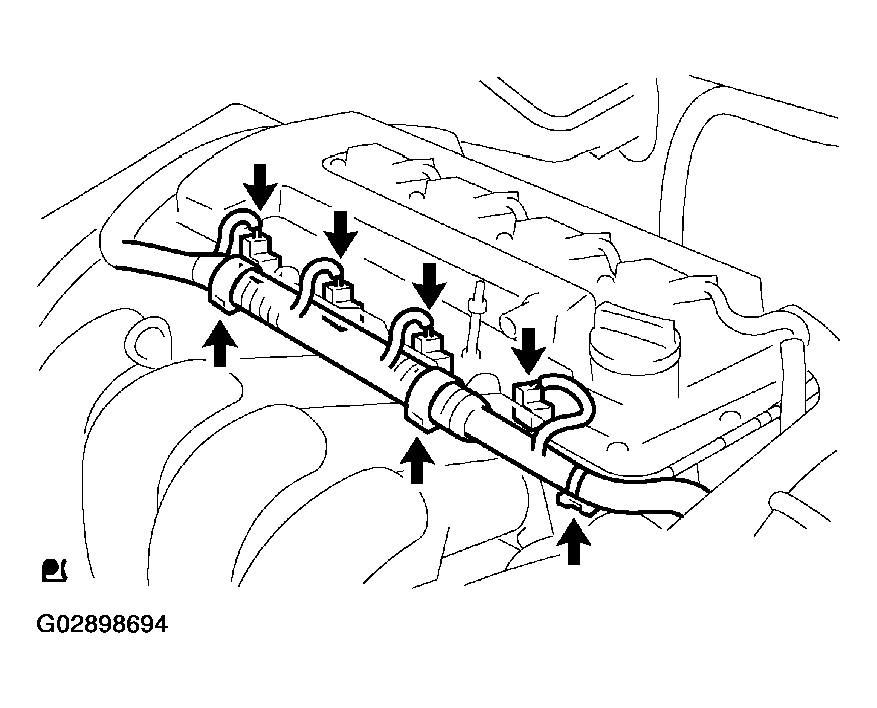 G02898694