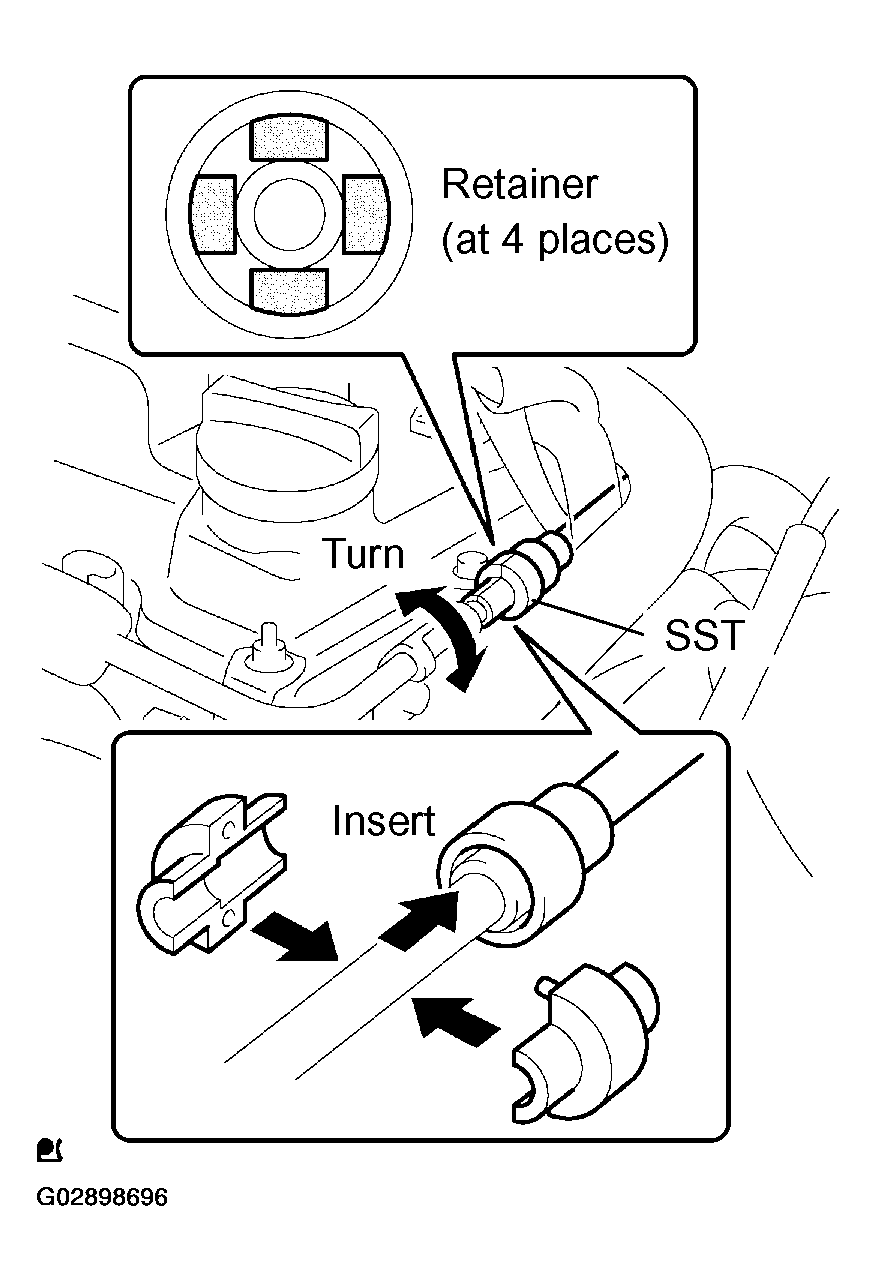 Retainer
(at 4 places)

Turn

SST

Insert

G02898696