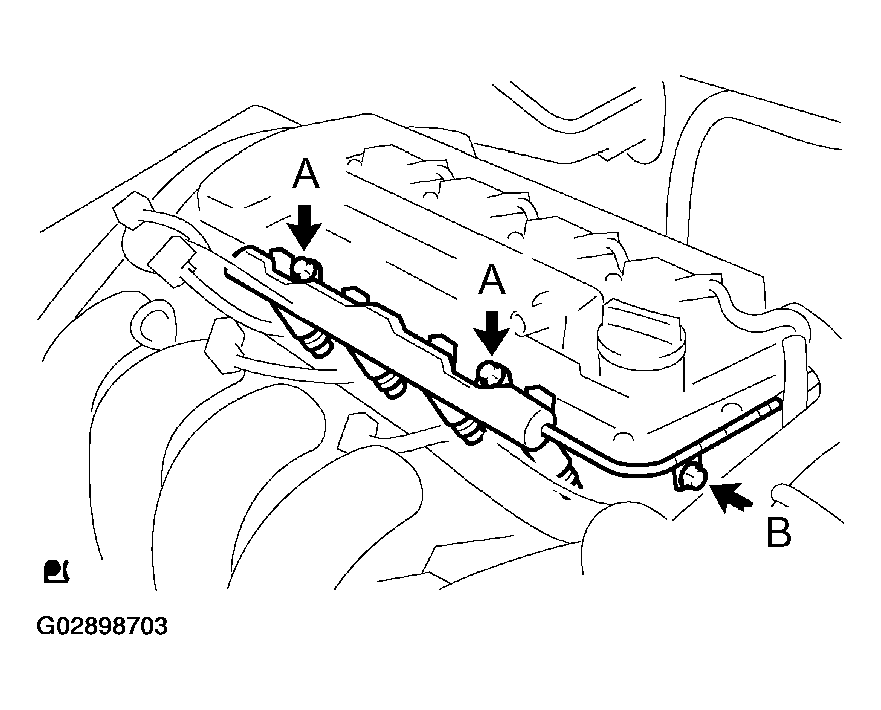 A
A
B
G02898703