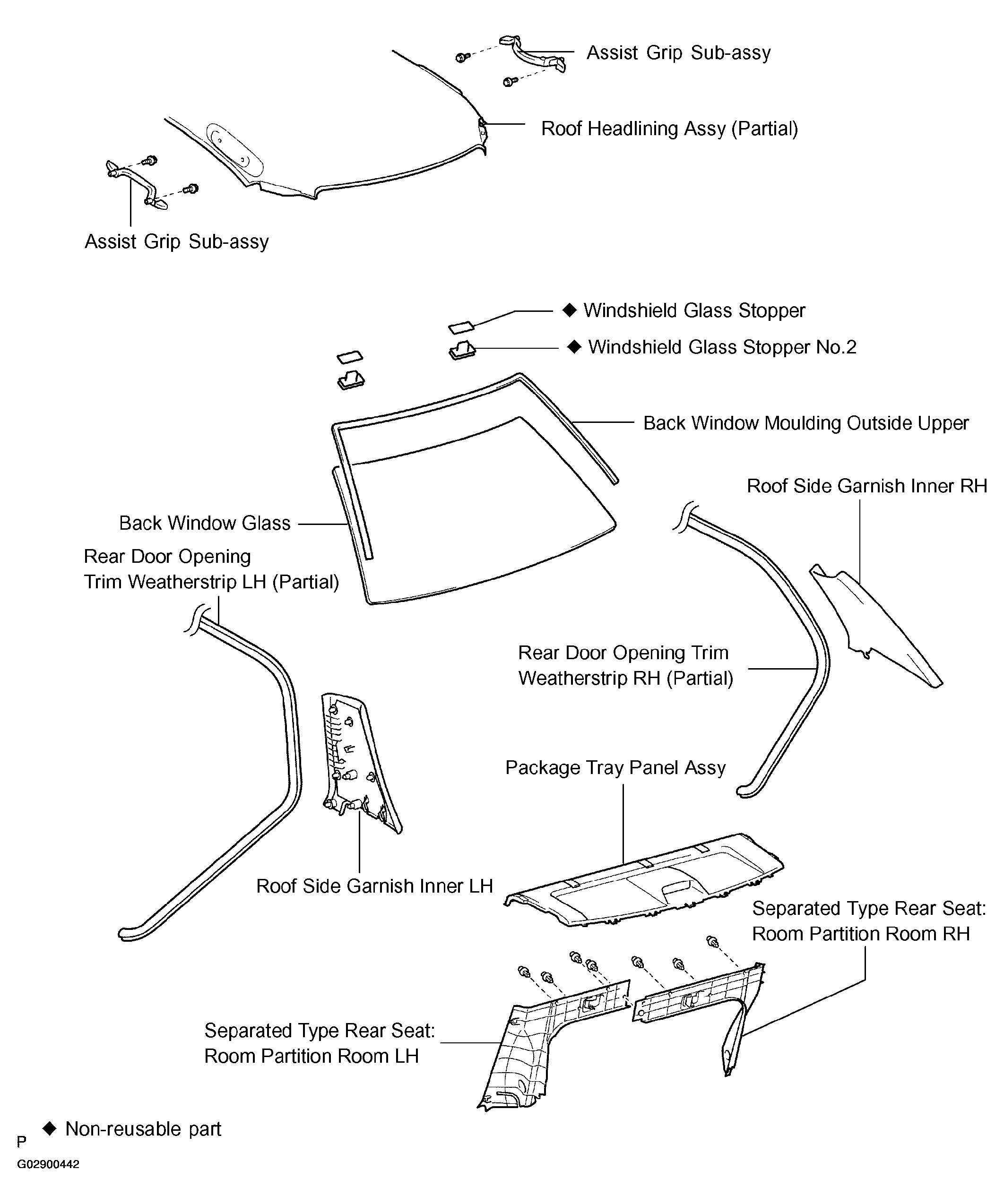 Assist Grip Sub-assy

Roof Headlining Assy (Partial)

Assist Grip Sub-assy

◆ Windshield Glass Stopper

◆ Windshield Glass Stopper No.2

Back Window Moulding Outside Upper

Roof Side Garnish Inner RH

Back Window Glass

Rear Door Opening Trim Weatherstrip LH (Partial)

Rear Door Opening Trim Weatherstrip RH (Partial)

Package Tray Panel Assy

Roof Side Garnish Inner LH

Separated Type Rear Seat: Room Partition Room RH

Separated Type Rear Seat: Room Partition Room LH

◆ Non-reusable part

P

G02900442