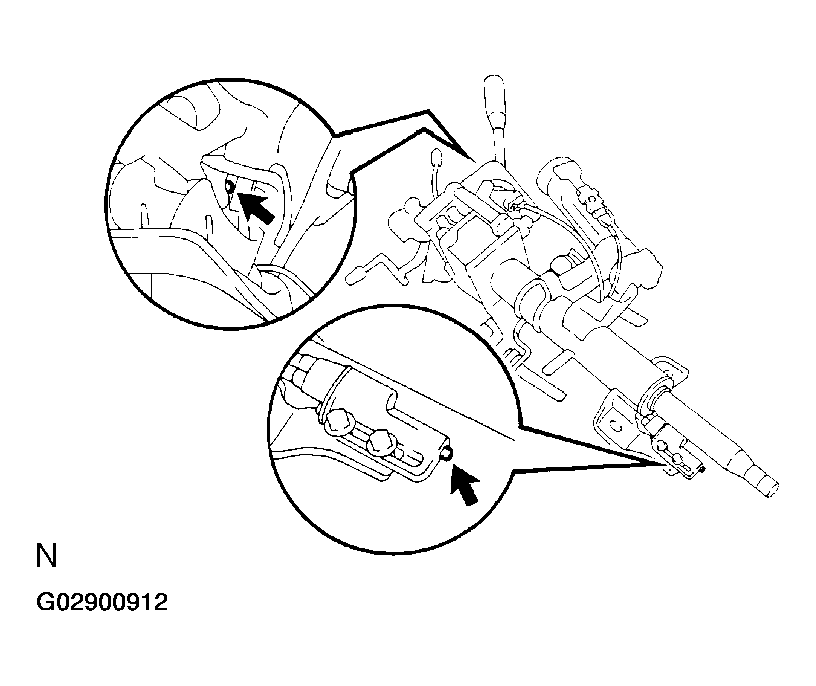 N

G02900912