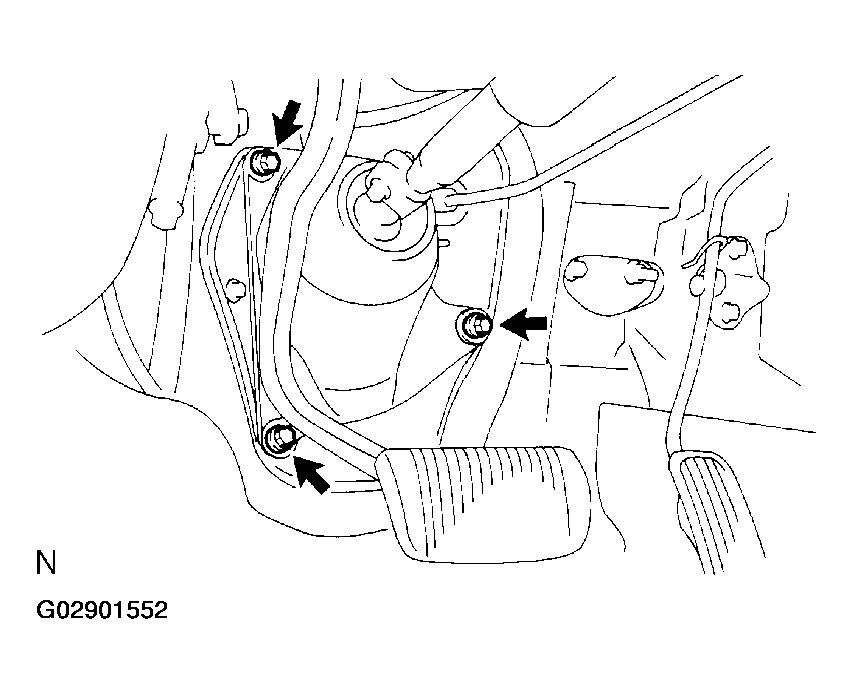 N

G02901552