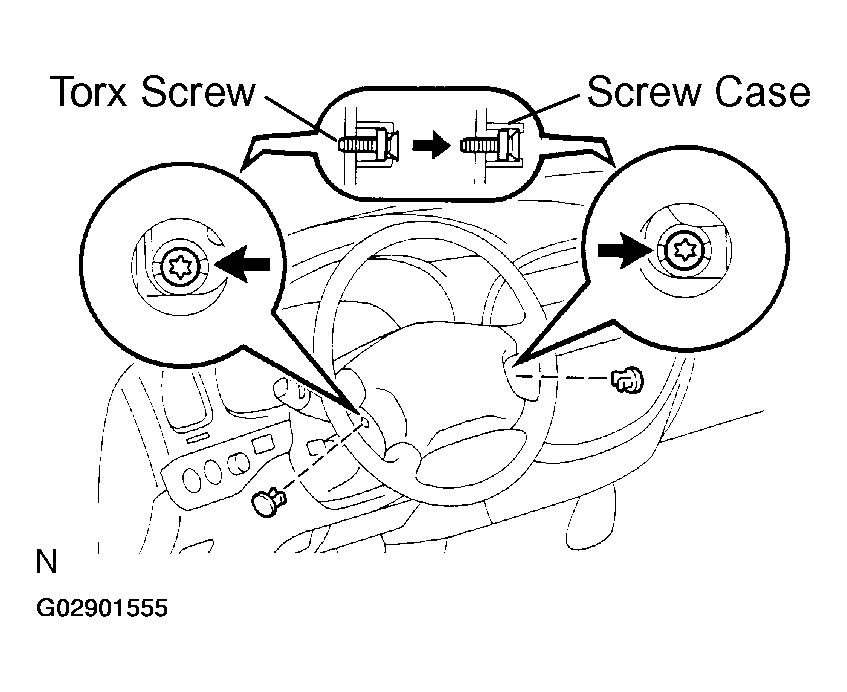 Torx Screw

Screw Case

N

G02901555