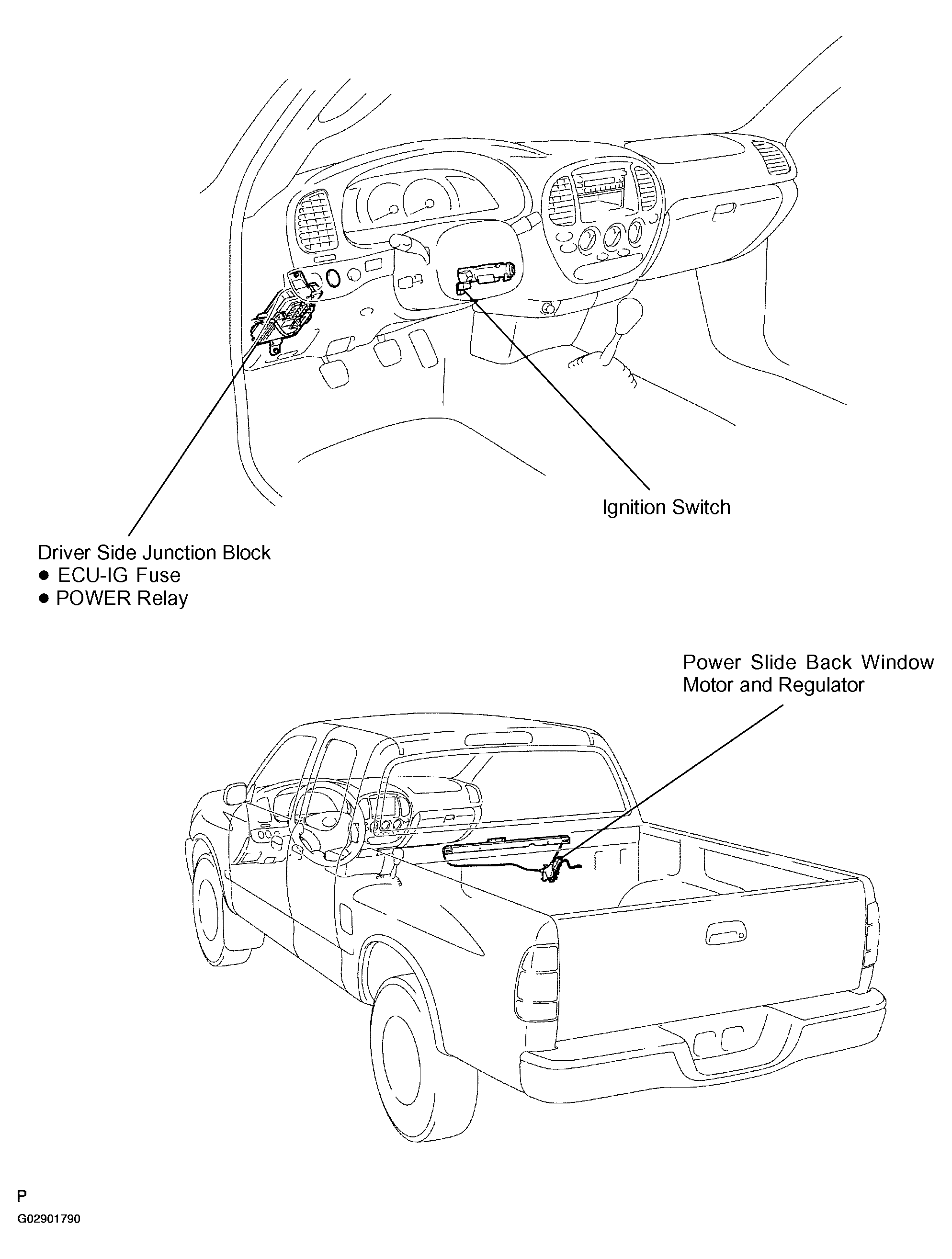 Ignition Switch

Driver Side Junction Block
● ECU-IG Fuse
● POWER Relay

Power Slide Back Window
Motor and Regulator

P

G02901790